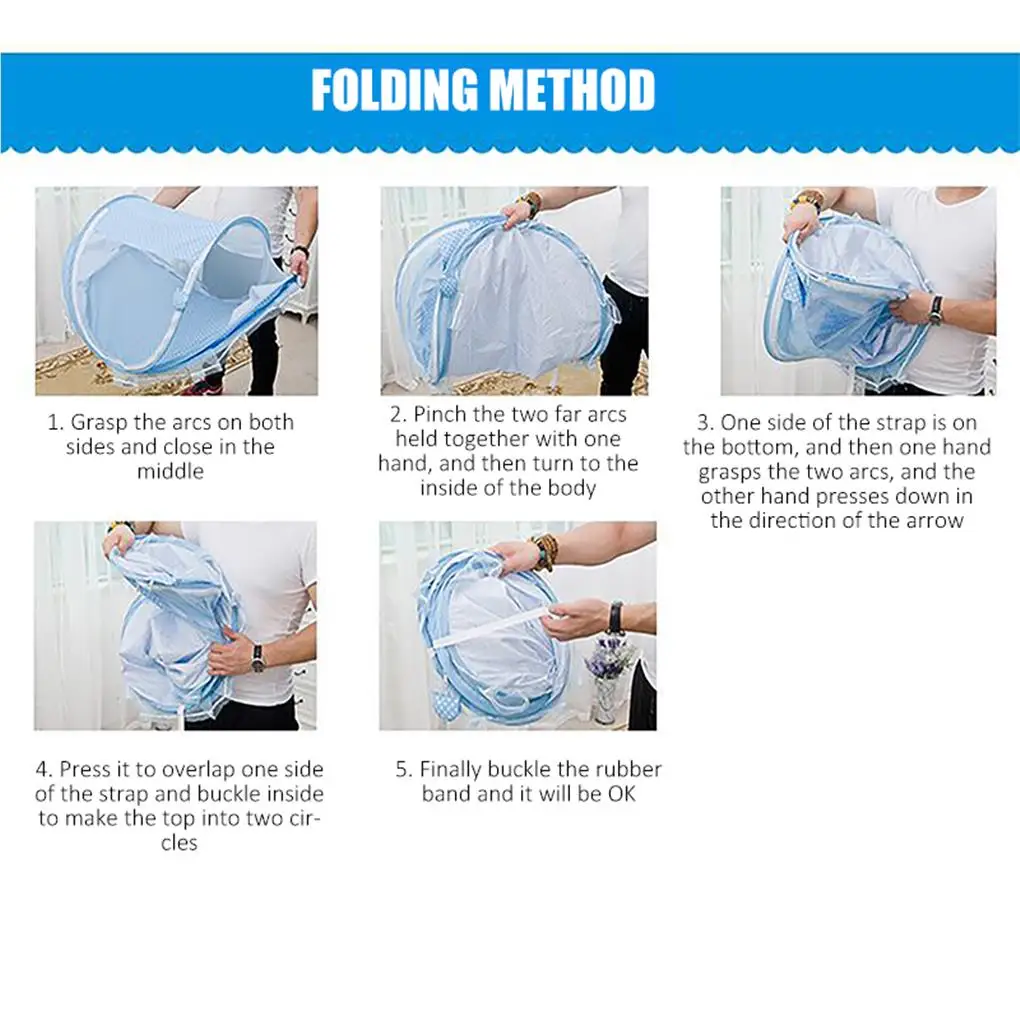 FOLDING METHOD

1. Grasp the arcs on both sides and close in the middle

2. Pinch the two far arcs held together with one hand, and then turn to the inside of the body

3. One side of the strap is on the bottom, and then one hand grasps the two arcs, and the other hand presses down in the direction of the arrow

4. Press it to overlap one side of the strap and buckle inside to make the top into two circles

5. Finally buckle the rubber band and it will be OK