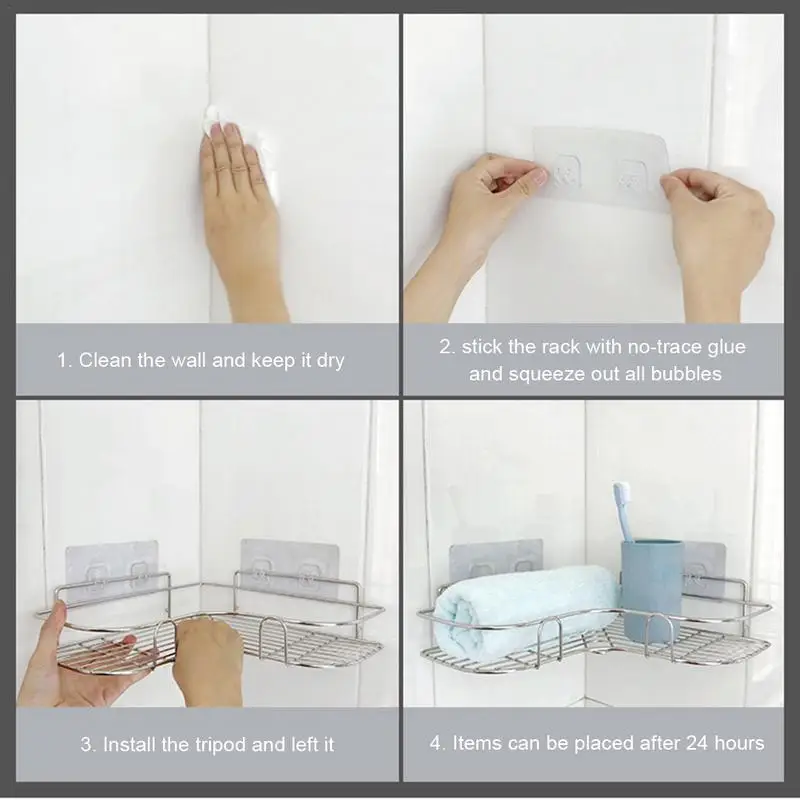 1. Clean the wall and keep it dry

2. stick the rack with no-trace glue and squeeze out all bubbles

3. Install the tripod and left it

4. Items can be placed after 24 hours