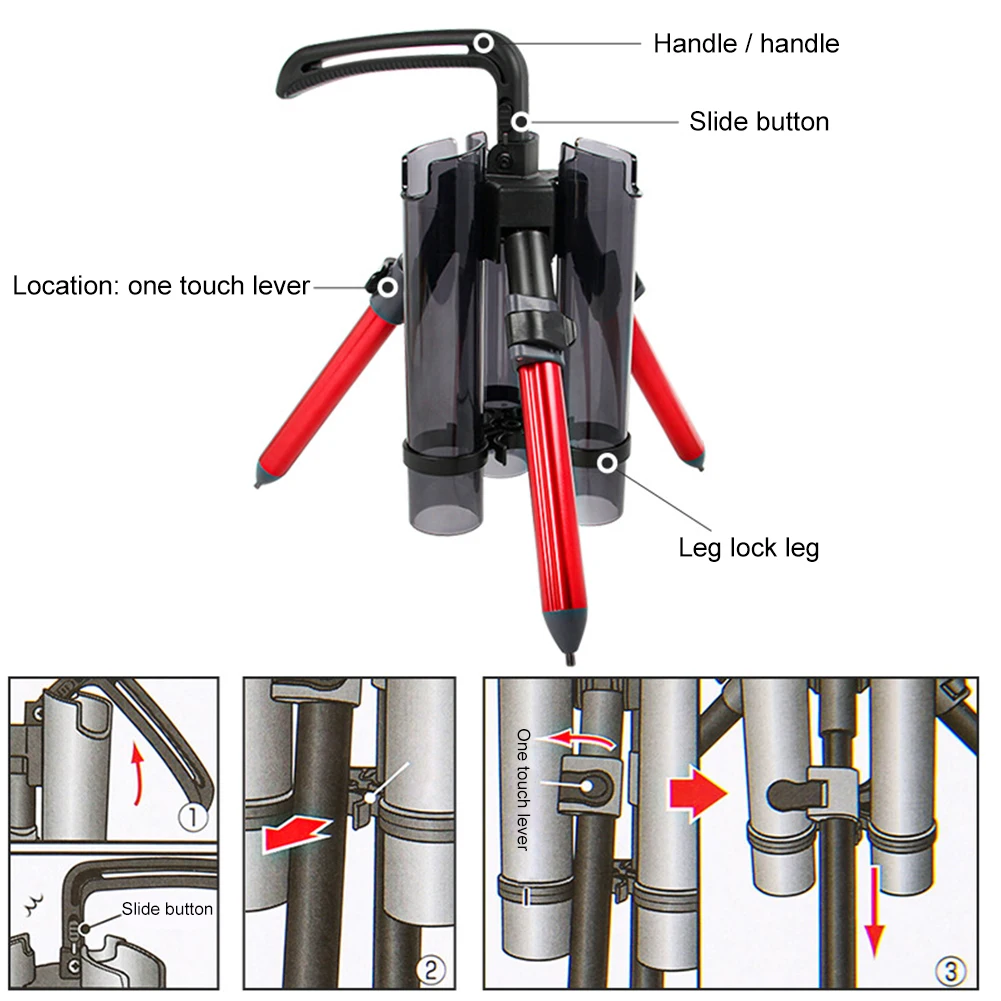 Handle / handle

Slide button

Location: one touch lever

Leg lock leg

①

Slide button

②

One touch lever

③