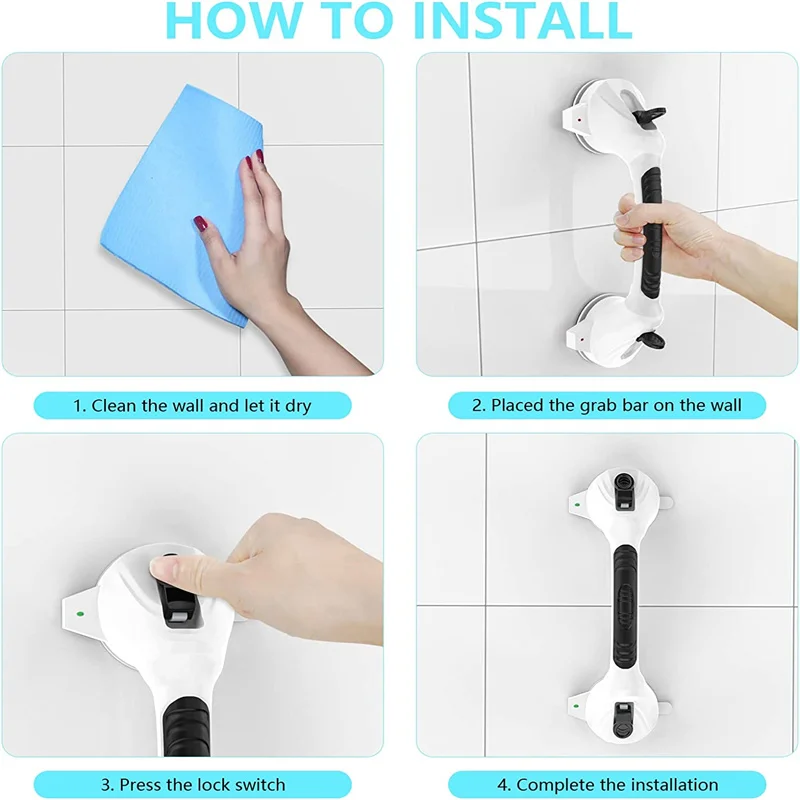 HOW TO INSTALL

1. Clean the wall and let it dry

2. Placed the grab bar on the wall

3. Press the lock switch

4. Complete the installation