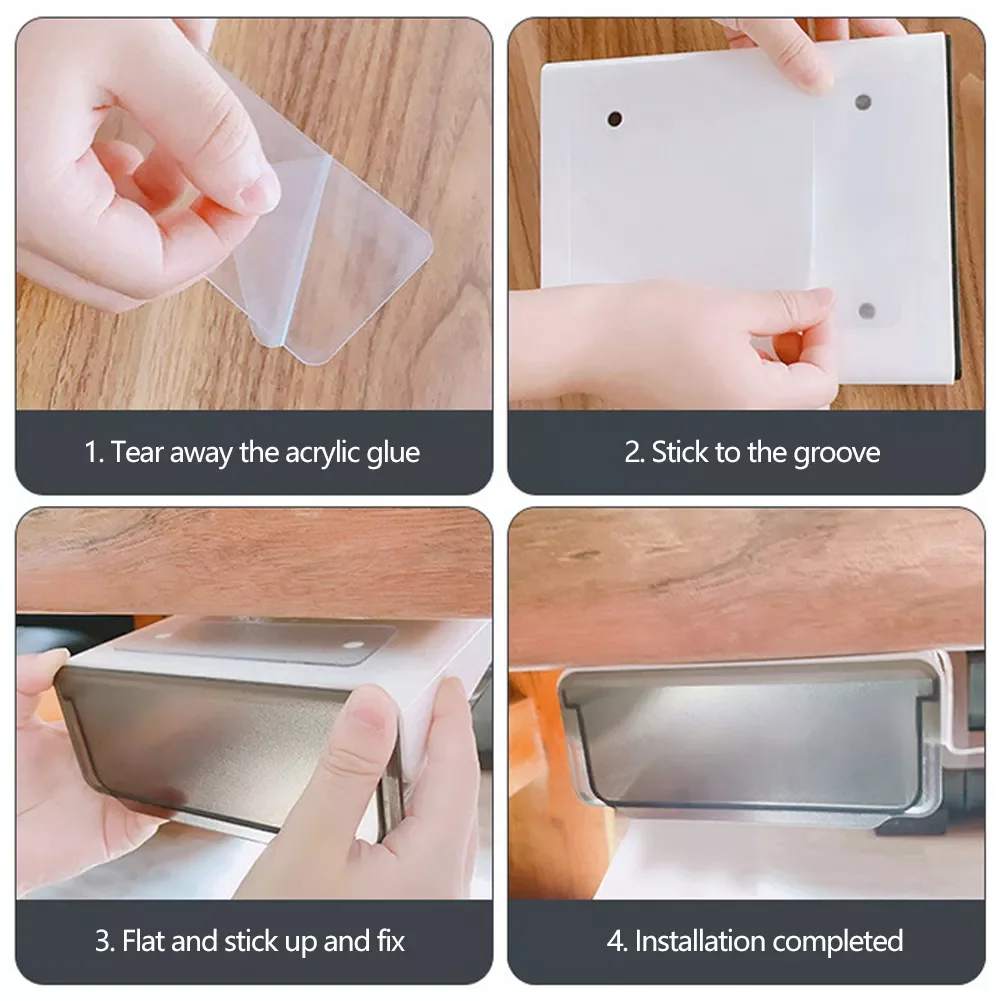 1. Tear away the acrylic glue

2. Stick to the groove

3. Flat and stick up and fix

4. Installation completed