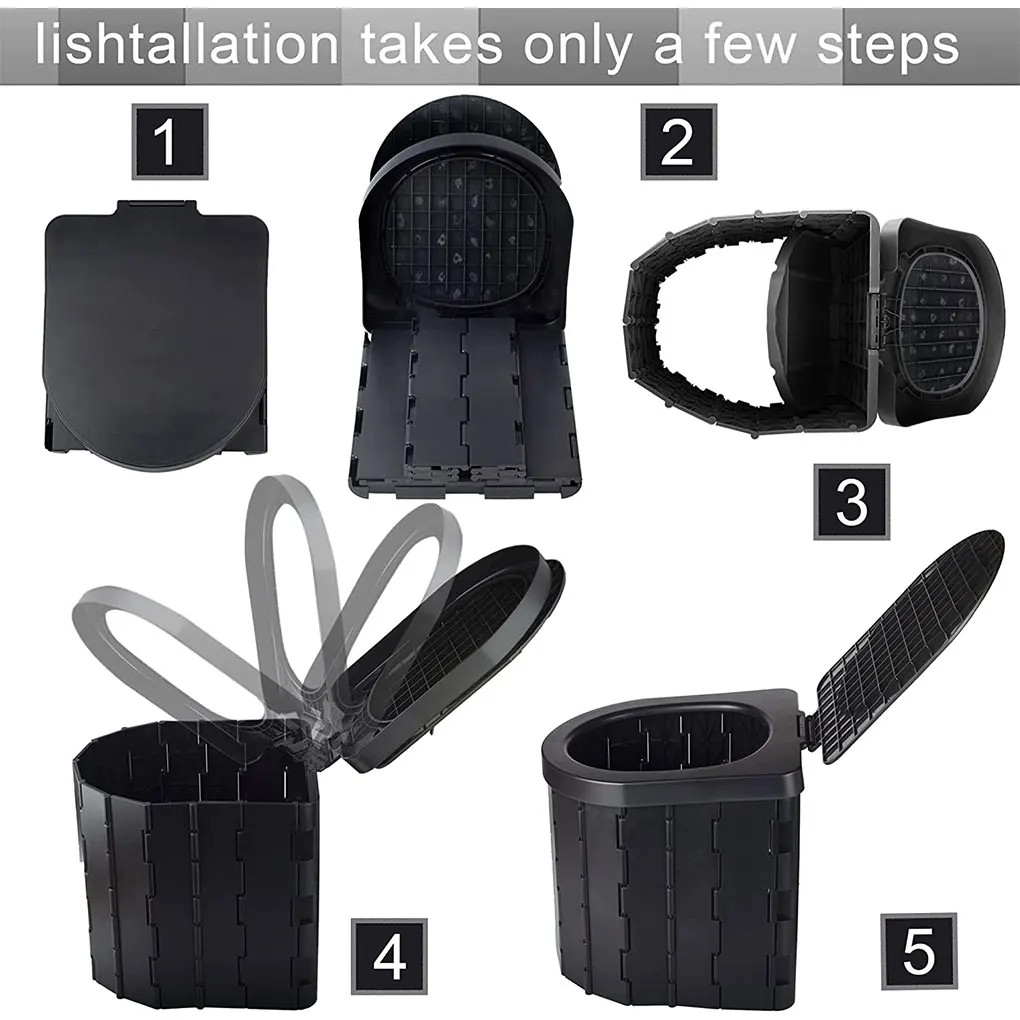 lishtallation takes only a few steps

1

2

3

4

5