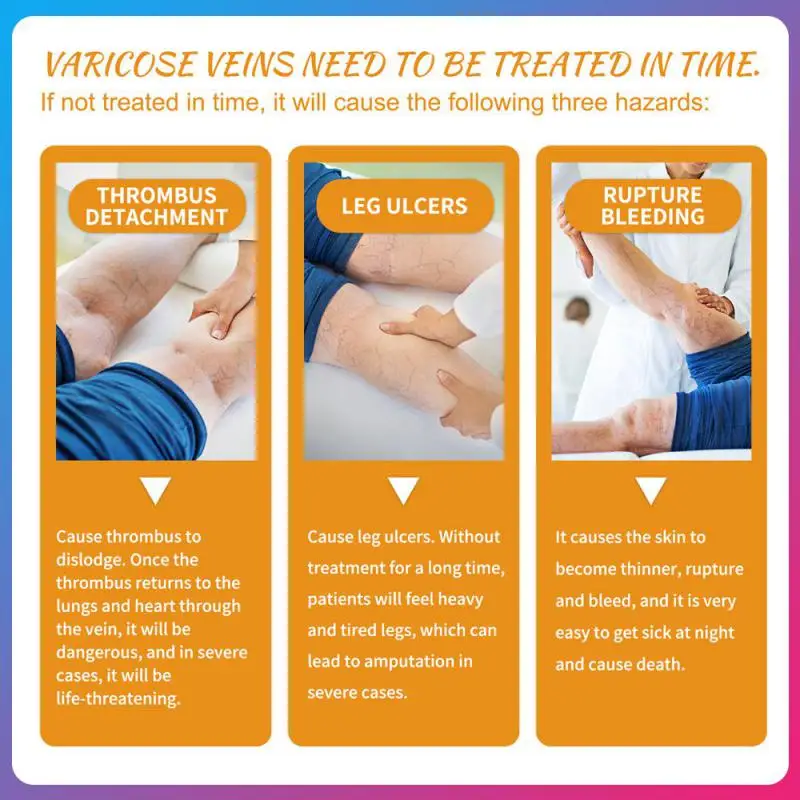 VARICOSE VEINS NEED TO BE TREATED IN TIME.
If not treated in time, it will cause the following three hazards:

THROMBUS DETACHMENT

Cause thrombus to dislodge. Once the thrombus returns to the lungs and heart through the vein, it will be dangerous, and in severe cases, it will be life-threatening.

LEG ULCERS

Cause leg ulcers. Without treatment for a long time, patients will feel heavy and tired legs, which can lead to amputation in severe cases.

RUPTURE BLEEDING

It causes the skin to become thinner, rupture and bleed, and it is very easy to get sick at night and cause death.