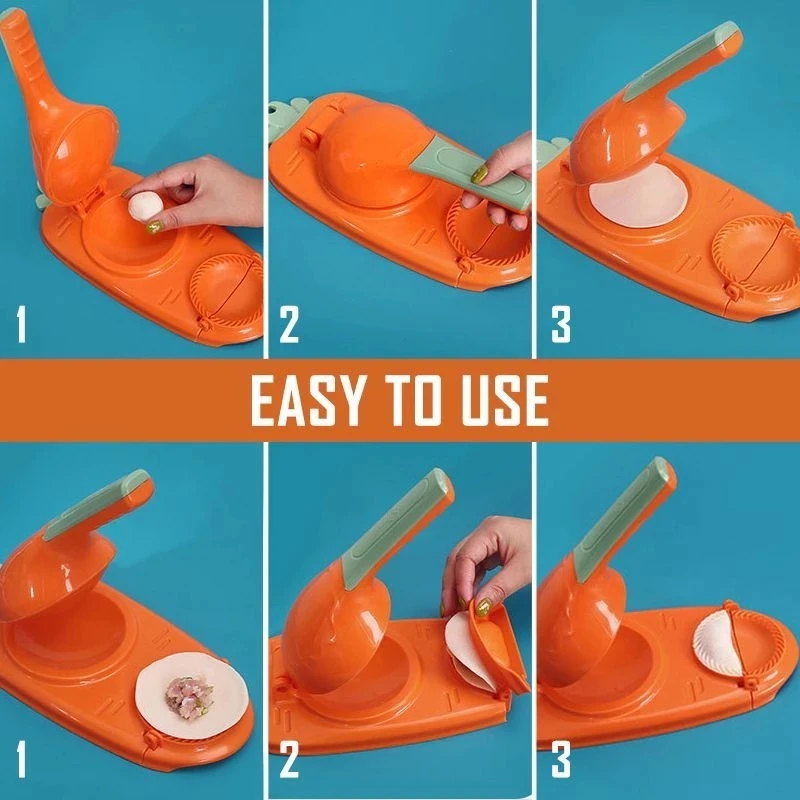 1

2

3

EASY TO USE

1

2

3