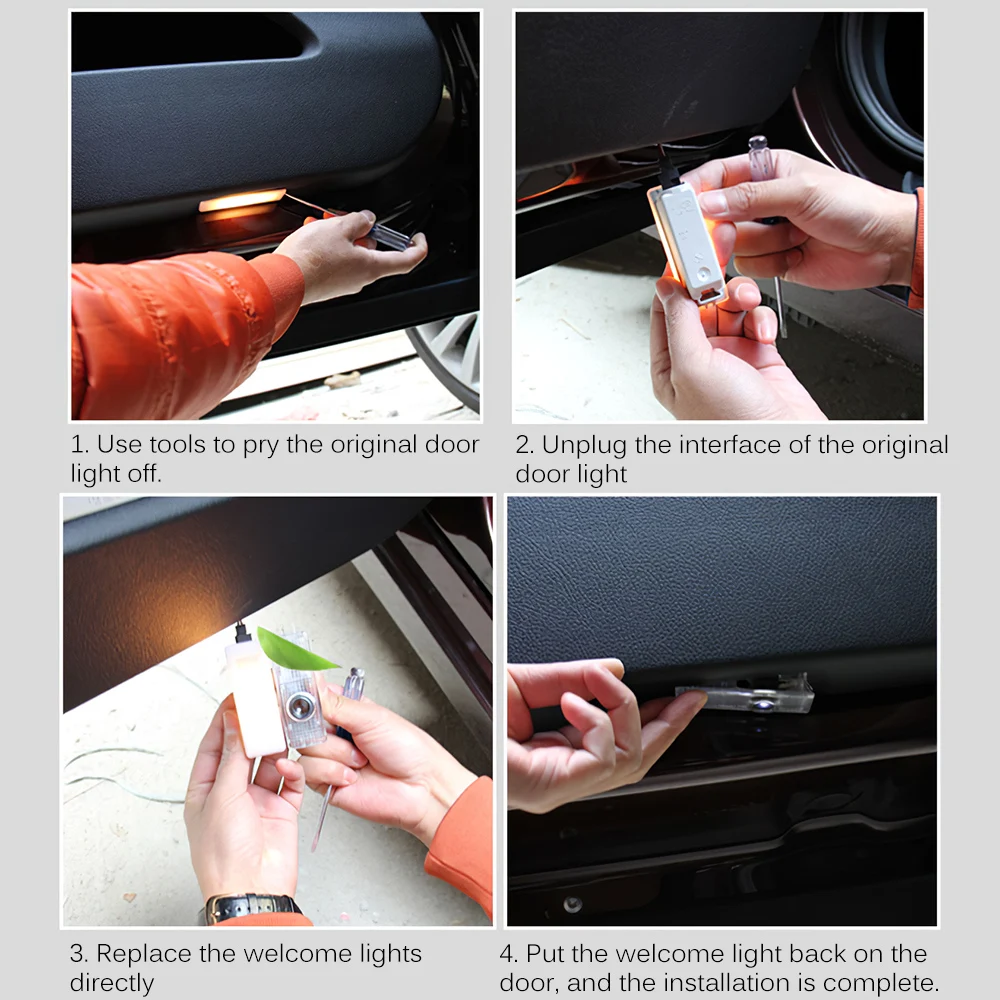 1. Use tools to pry the original door light off.

2. Unplug the interface of the original door light

3. Replace the welcome lights directly

4. Put the welcome light back on the door, and the installation is complete.