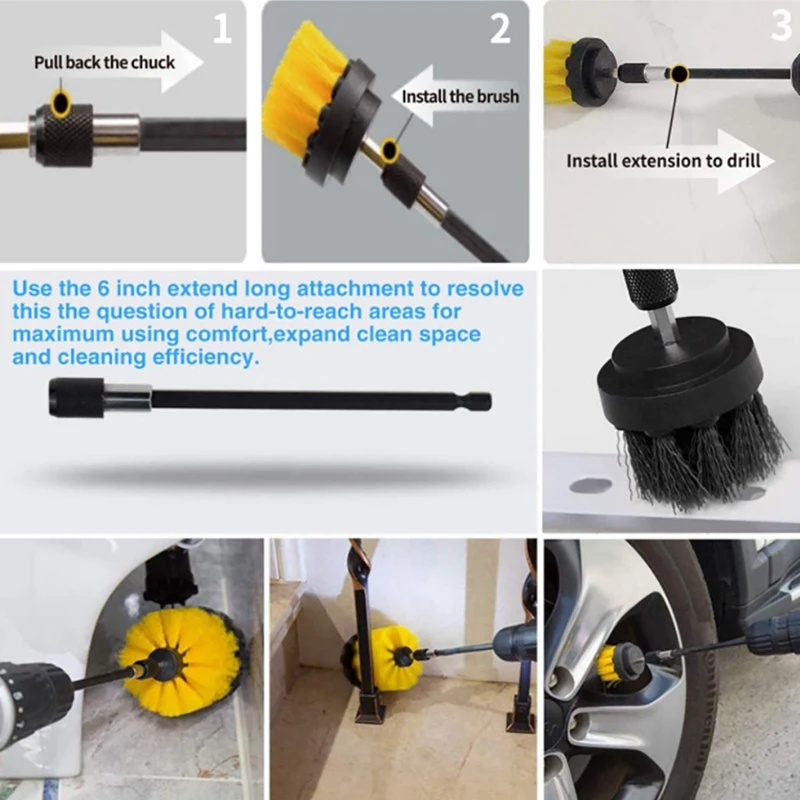 1
Pull back the chuck

2
Install the brush

3
Install extension to drill

Use the 6 inch extend long attachment to resolve this the question of hard-to-reach areas for maximum using comfort,expand clean space and cleaning efficiency.