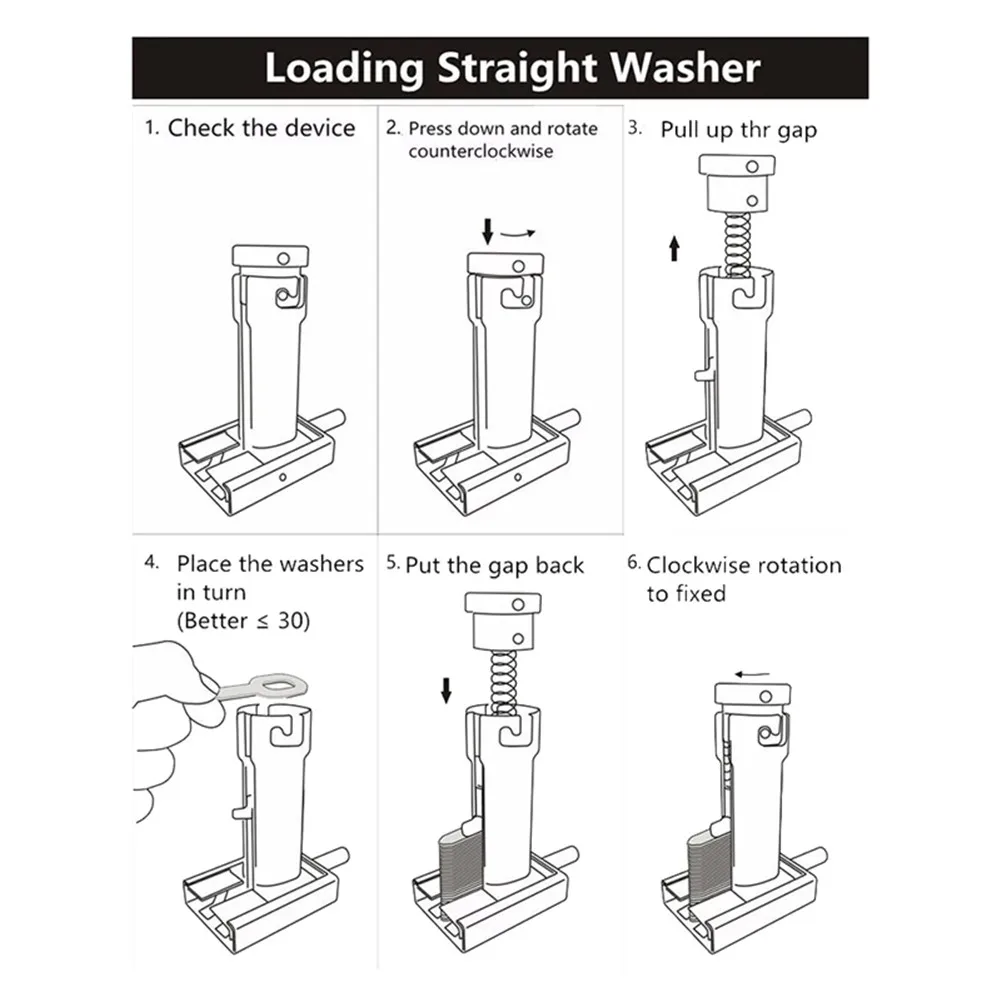 Loading Straight Washer

1. Check the device

2. Press down and rotate counterclockwise

3. Pull up thr gap

4. Place the washers in turn (Better ≤ 30)

5. Put the gap back

6. Clockwise rotation to fixed