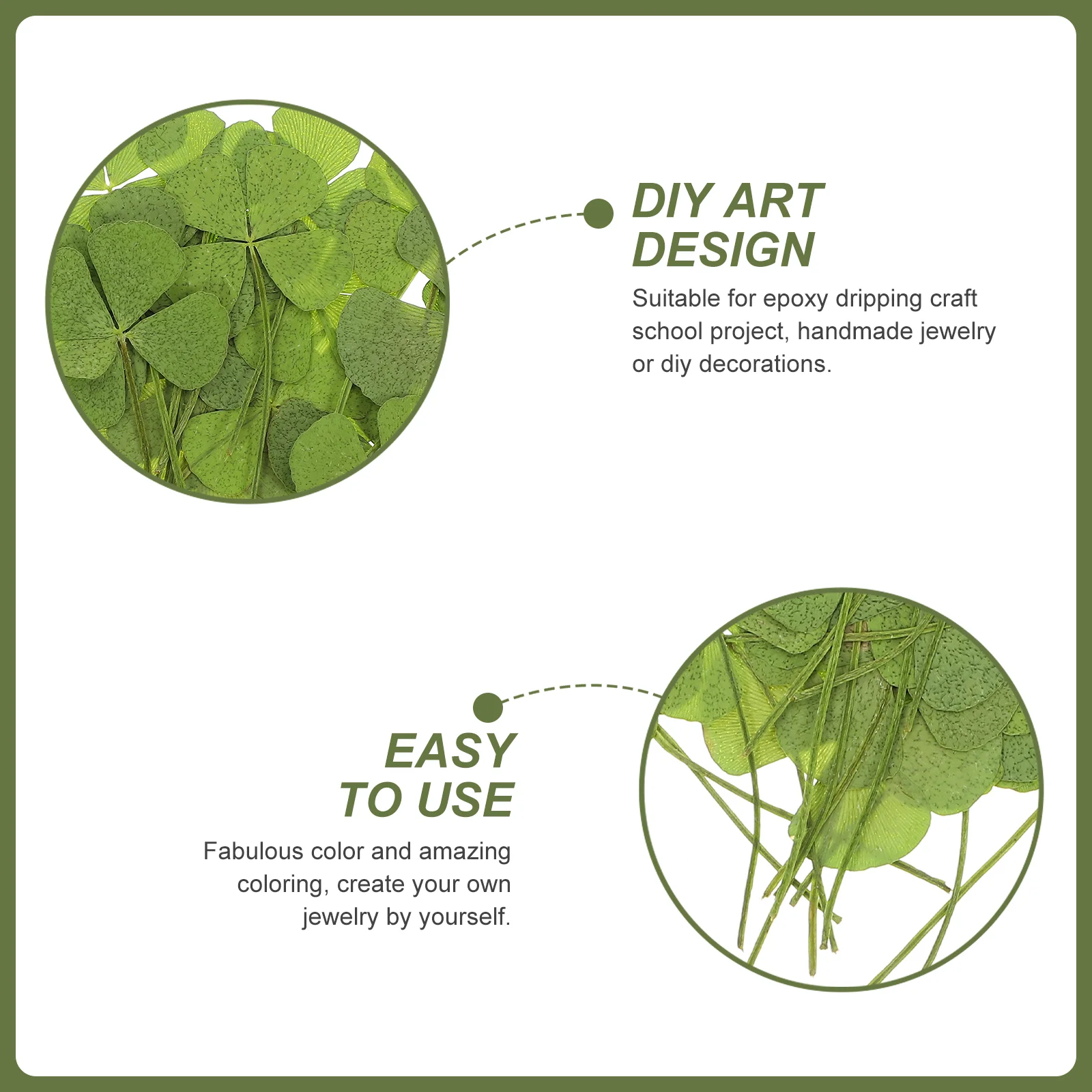 DIY ART DESIGN

Suitable for epoxy dripping craft school project, handmade jewelry or diy decorations.

EASY TO USE

Fabulous color and amazing coloring, create your own jewelry by yourself.