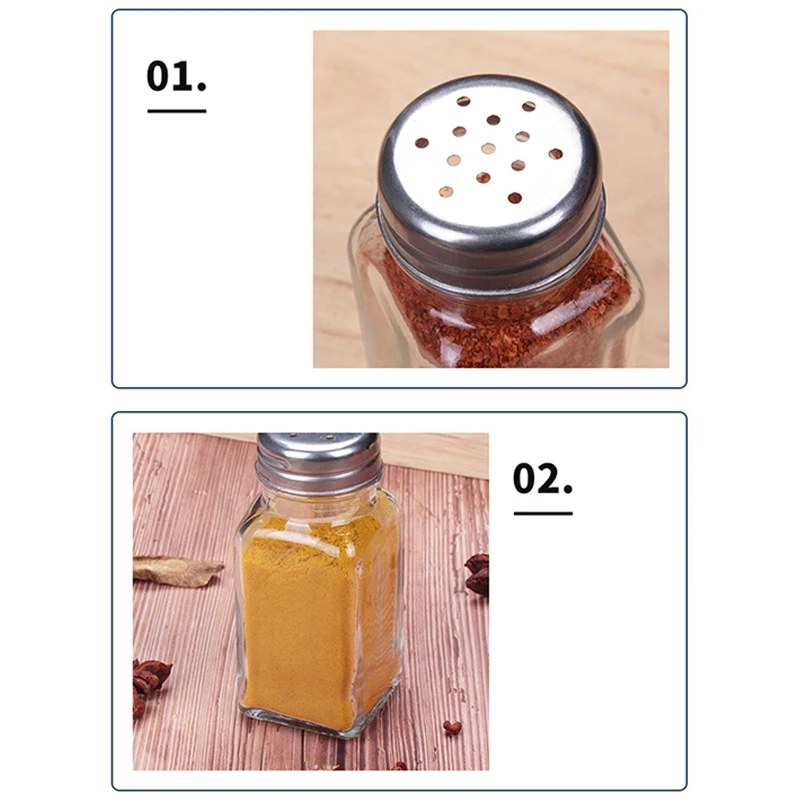 01.

02.