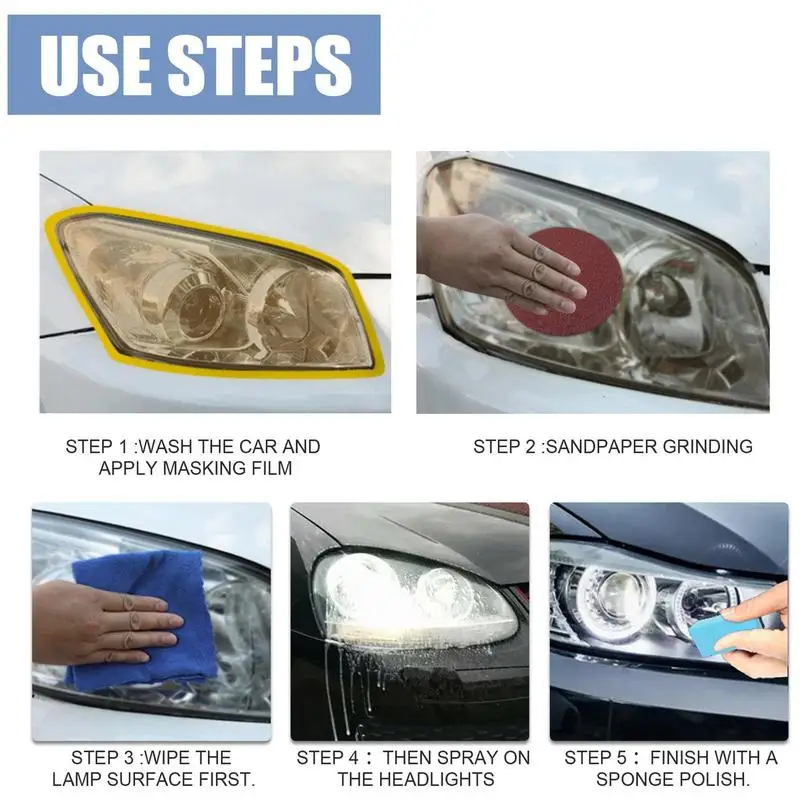 USE STEPS

STEP 1 :WASH THE CAR AND APPLY MASKING FILM

STEP 2 :SANDPAPER GRINDING

STEP 3 :WIPE THE LAMP SURFACE FIRST.

STEP 4： THEN SPRAY ON THE HEADLIGHTS

STEP 5： FINISH WITH A SPONGE POLISH.