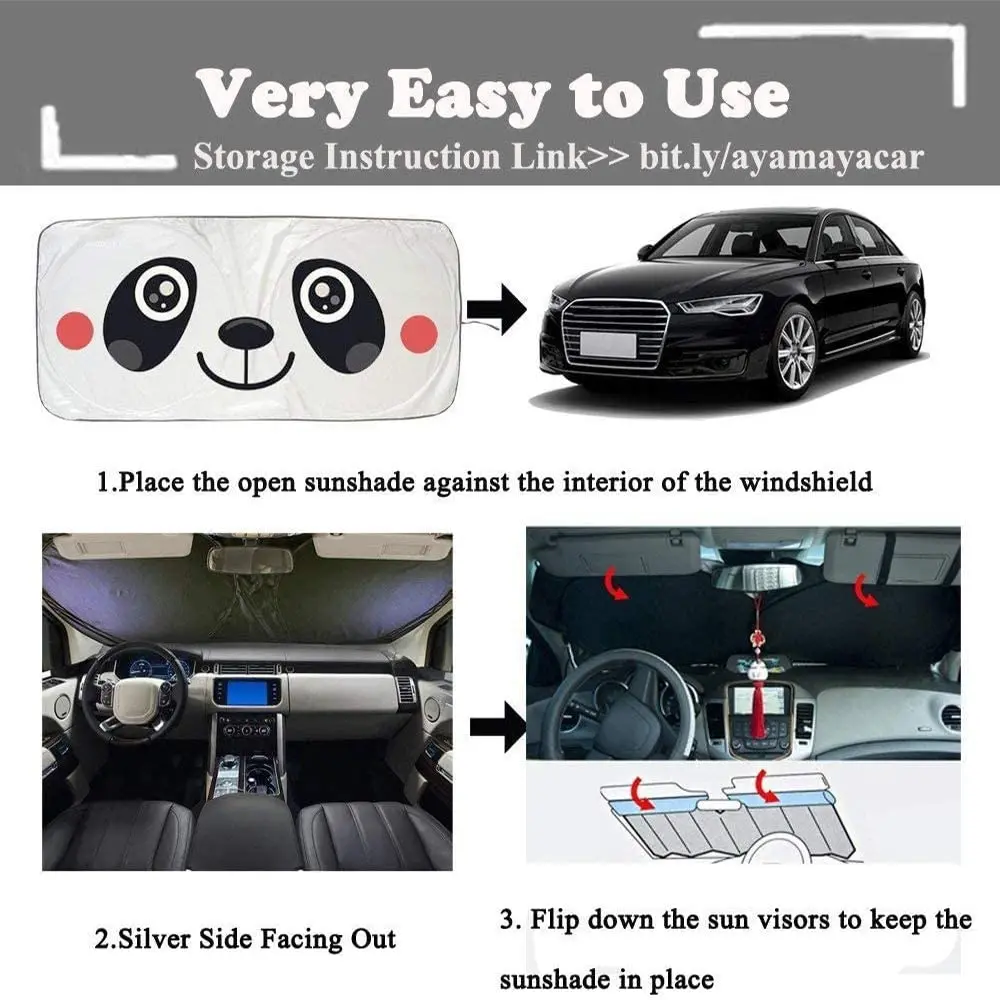 Very Easy to Use
Storage Instruction Link>> bit.ly/ayamayacar

1.Place the open sunshade against the interior of the windshield

2.Silver Side Facing Out

3. Flip down the sun visors to keep the sunshade in place