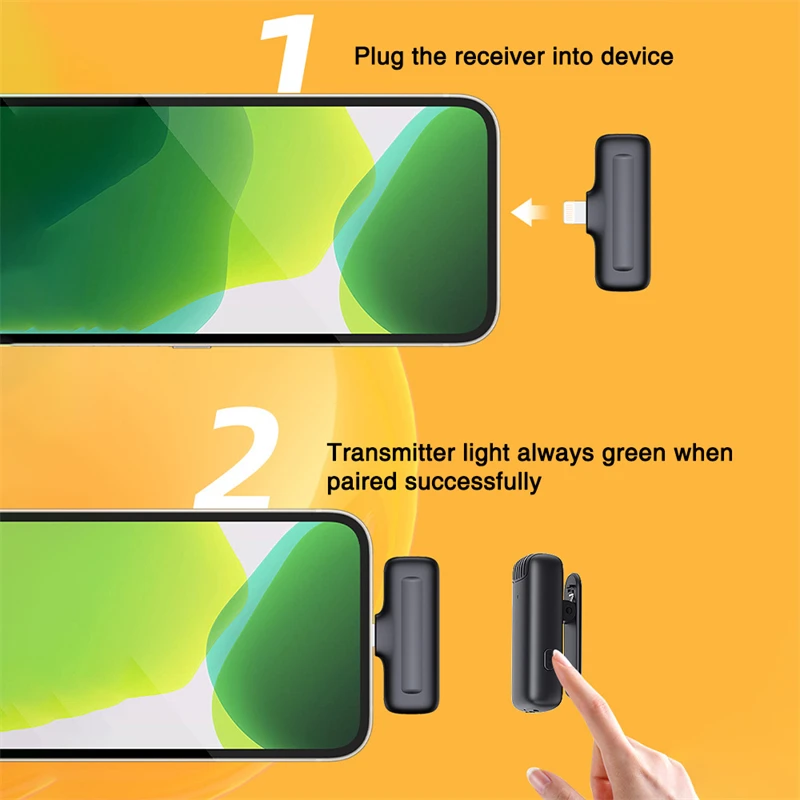 1
Plug the receiver into device

2
Transmitter light always green when paired successfully