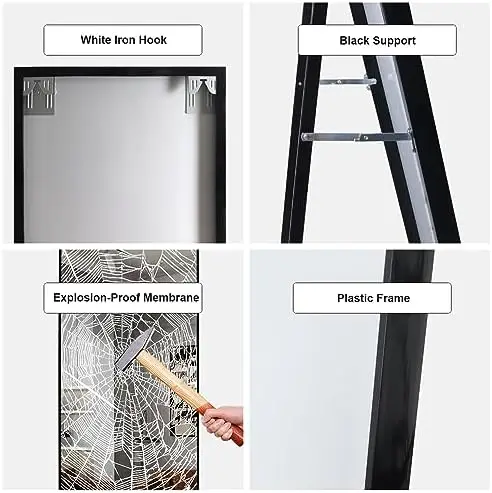 White Iron Hook

Black Support

Explosion-Proof Membrane

Plastic Frame