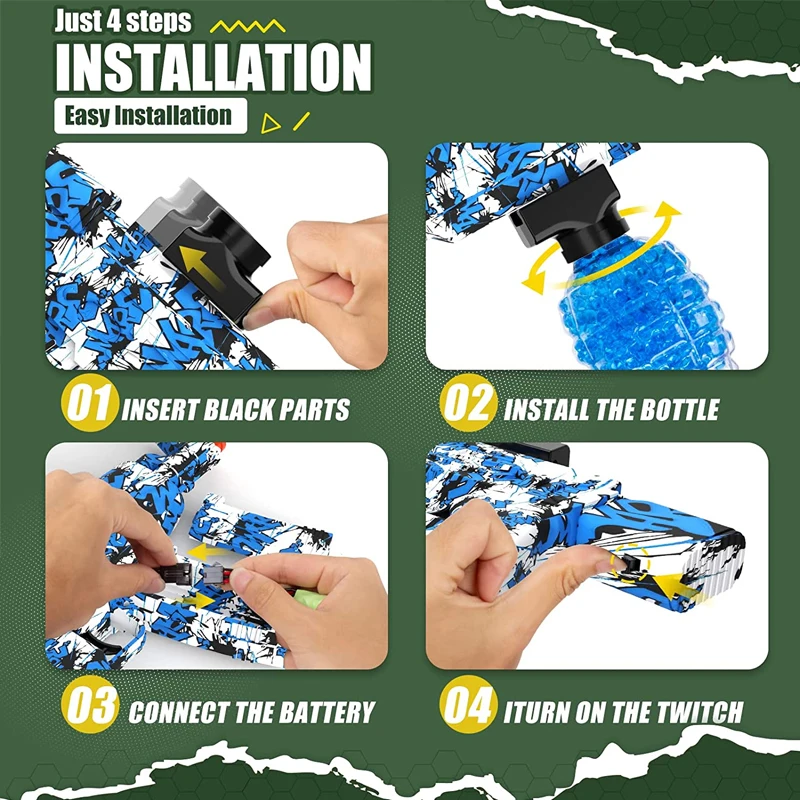 Just 4 steps
INSTALLATION
Easy Installation

01 INSERT BLACK PARTS

02 INSTALL THE BOTTLE

03 CONNECT THE BATTERY

04 ITURN ON THE TWITCH