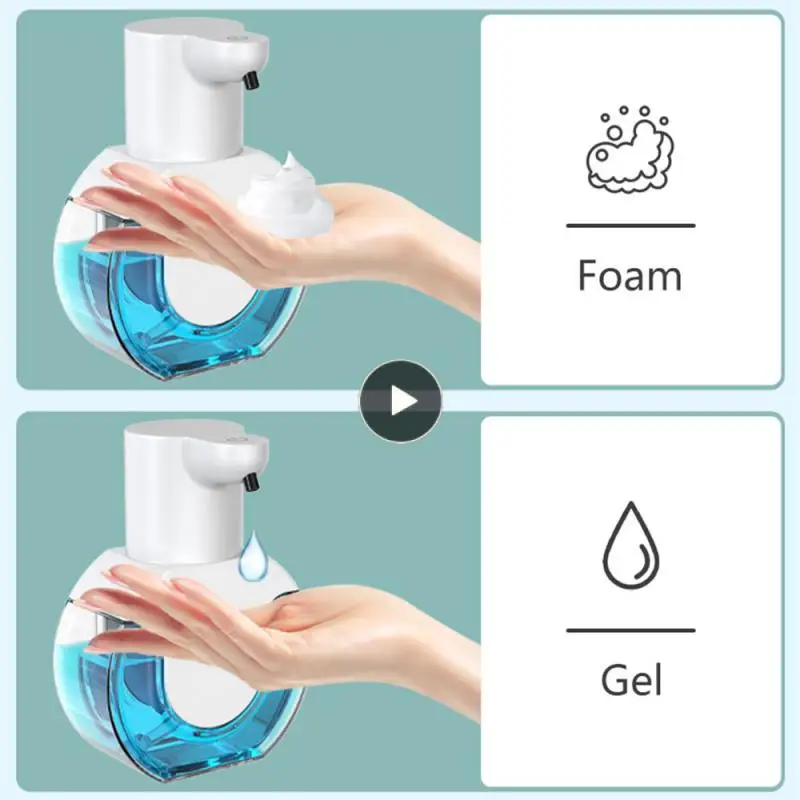 Foam

Gel