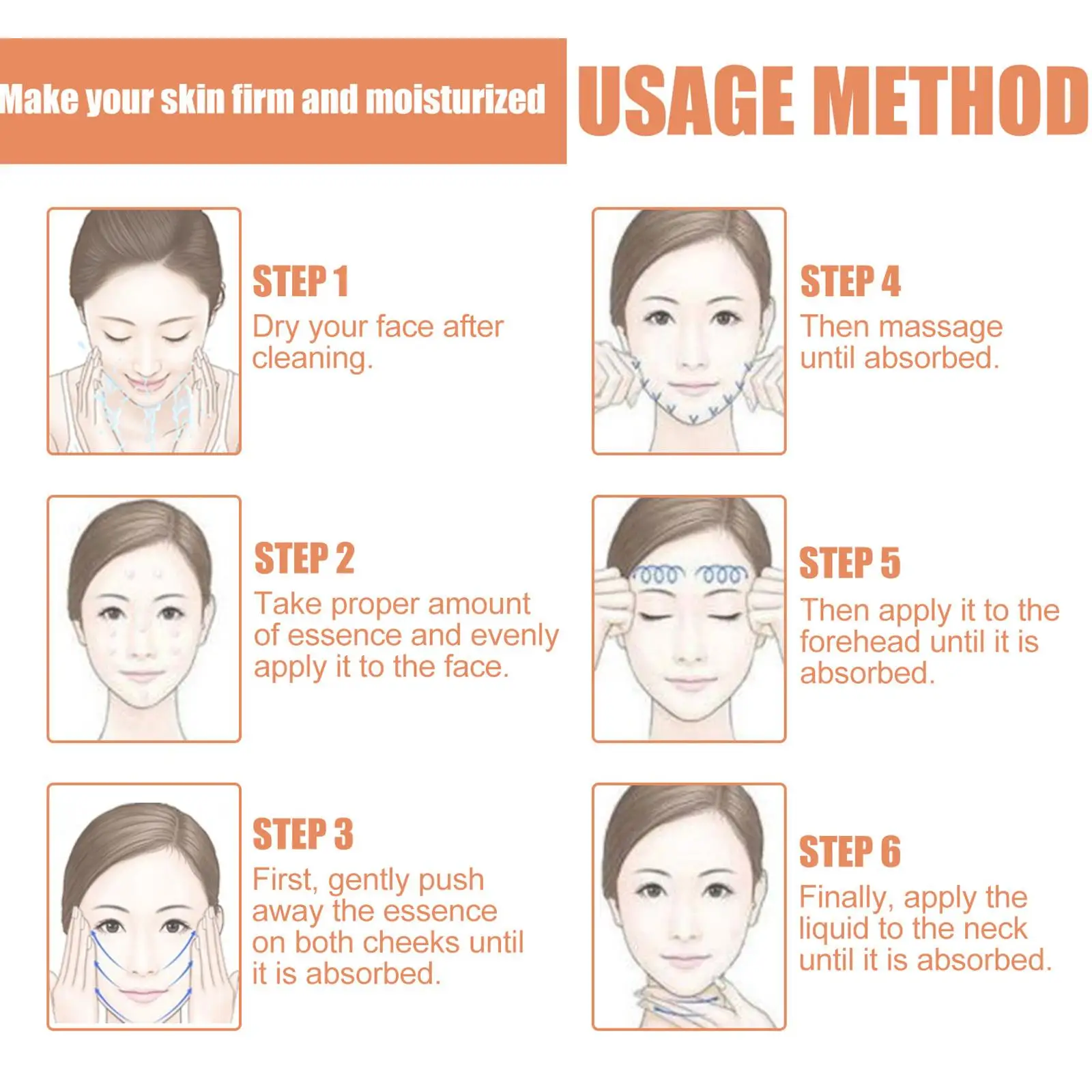 Make your skin firm and moisturized

USAGE METHOD

STEP 1
Dry your face after cleaning.

STEP 2
Take proper amount of essence and evenly apply it to the face.

STEP 3
First, gently push away the essence on both cheeks until it is absorbed.

STEP 4
Then massage until absorbed.

STEP 5
Then apply it to the forehead until it is absorbed.

STEP 6
Finally, apply the liquid to the neck until it is absorbed.