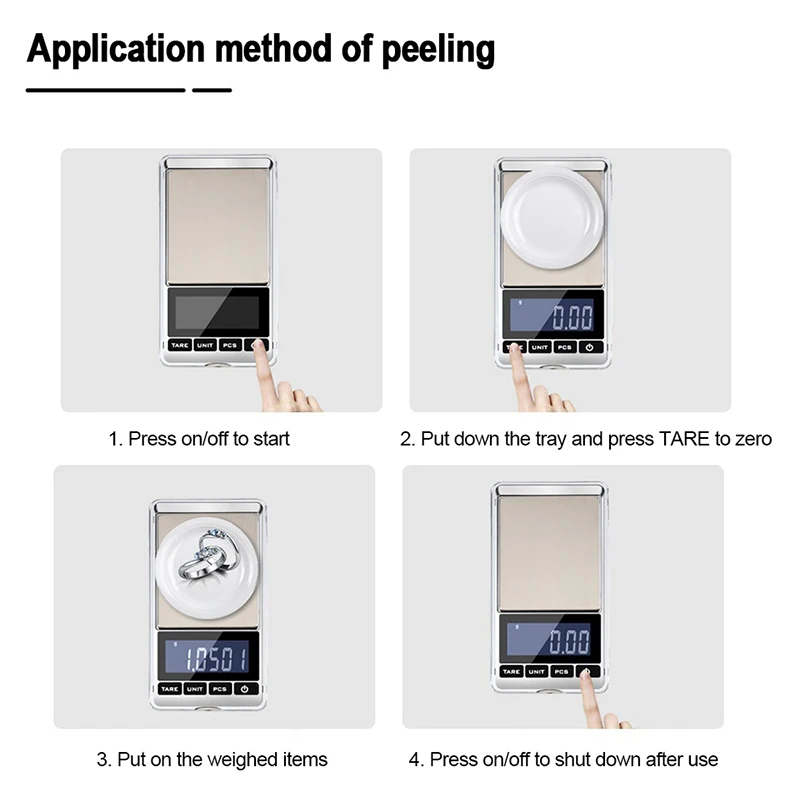 Application method of peeling

TARE UNIT PCS

1. Press on/off to start

0.00

TARE UNIT PCS

2. Put down the tray and press TARE to zero

1.0501

TARE UNIT PCS

3. Put on the weighed items

0.00

TARE UNIT PCS

4. Press on/off to shut down after use