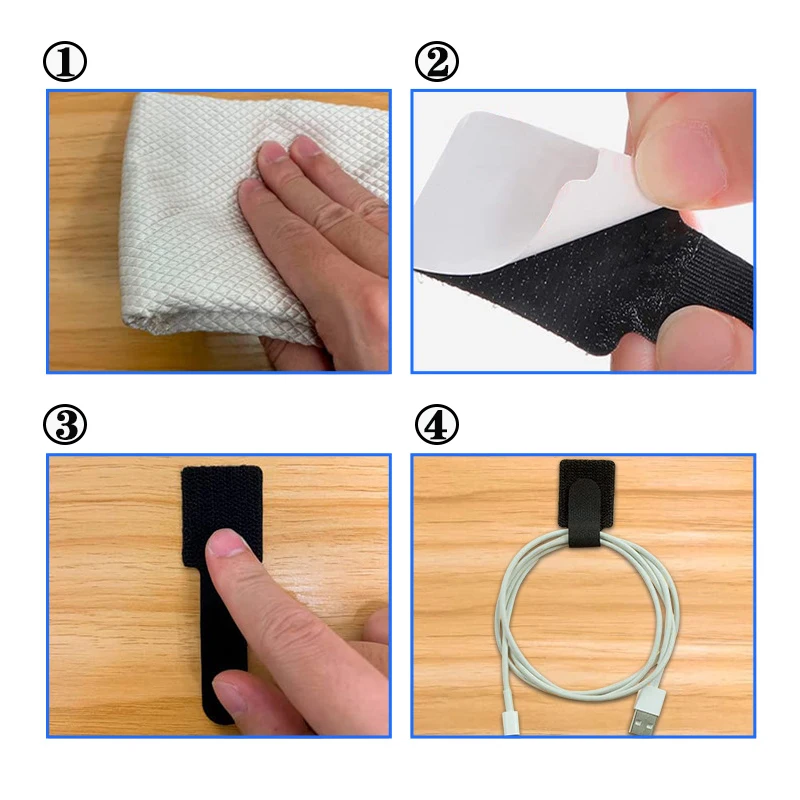 ①

②

③

④