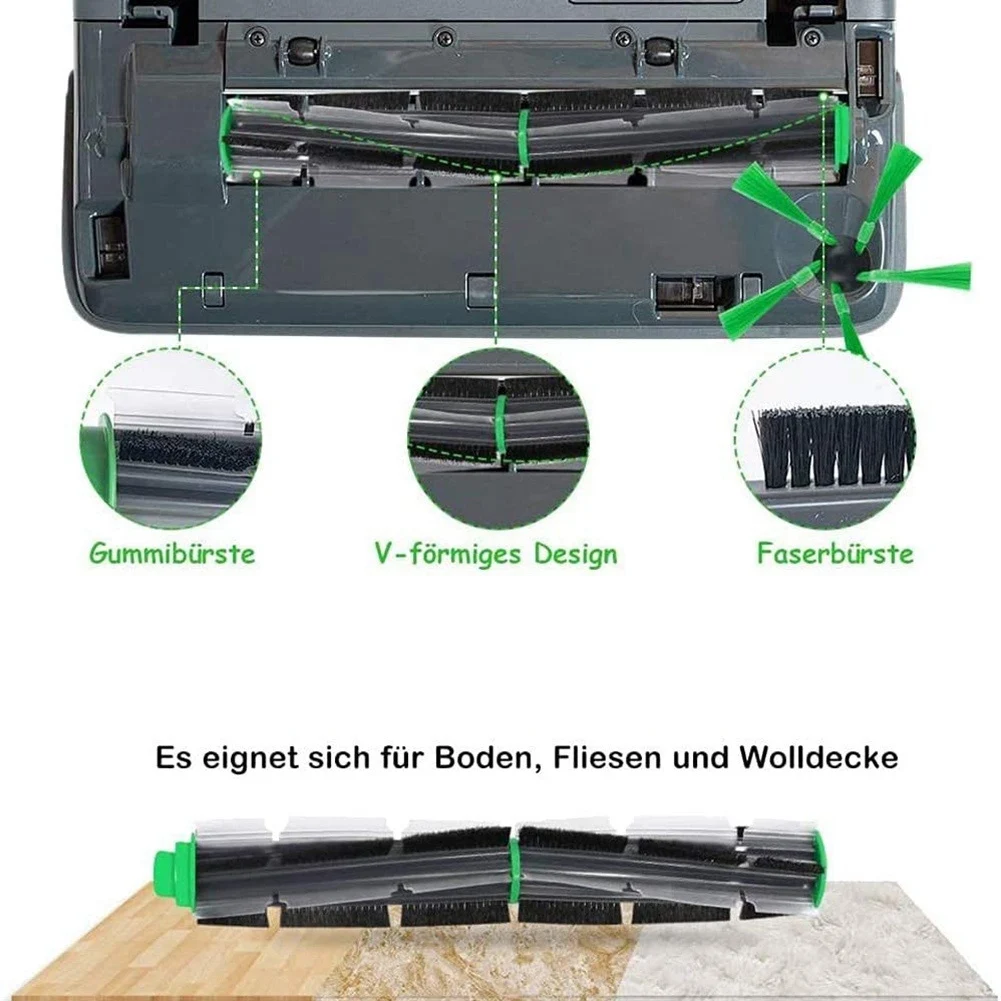 Gummibürste

V-förmiges Design

Faserbürste

Es eignet sich für Boden, Fliesen und Wolldecke