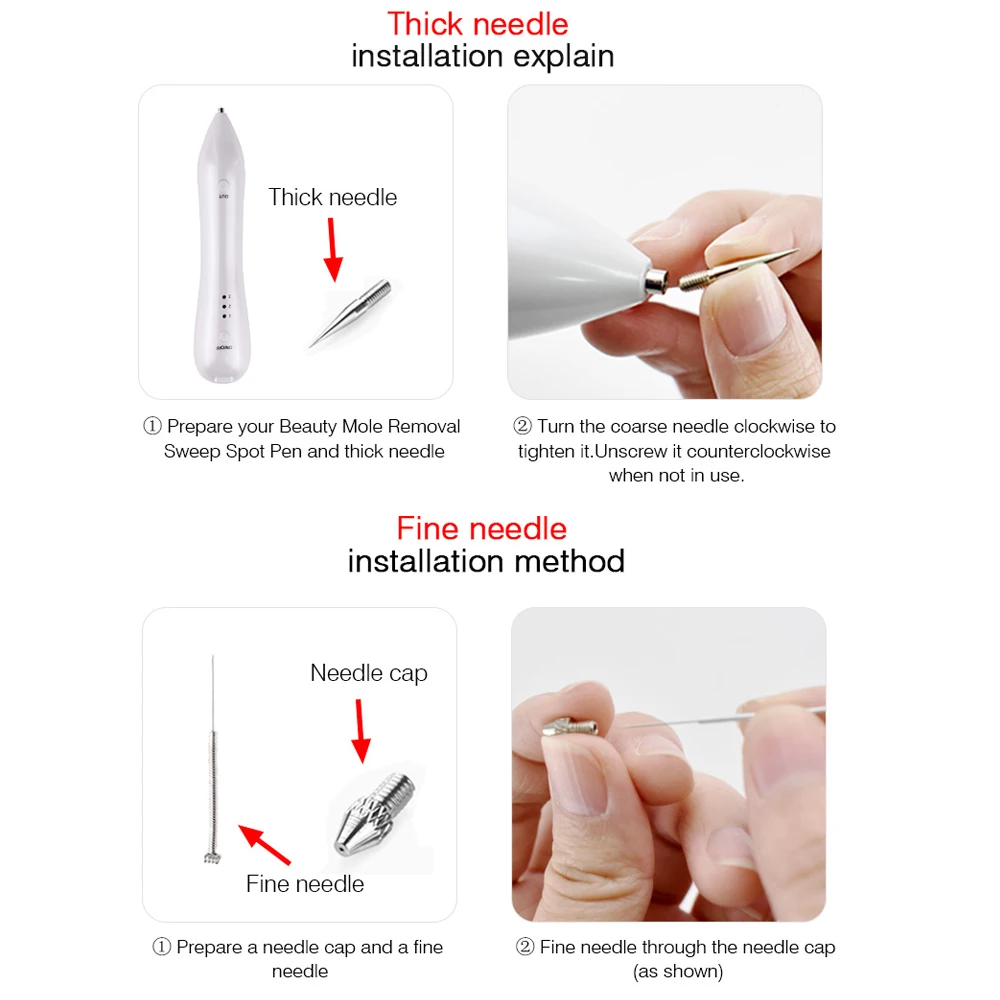 Thick needle
installation explain

Thick needle

① Prepare your Beauty Mole Removal Sweep Spot Pen and thick needle

② Turn the coarse needle clockwise to tighten it.Unscrew it counterclockwise when not in use.

Fine needle
installation method

Needle cap

Fine needle

① Prepare a needle cap and a fine needle

② Fine needle through the needle cap (as shown)