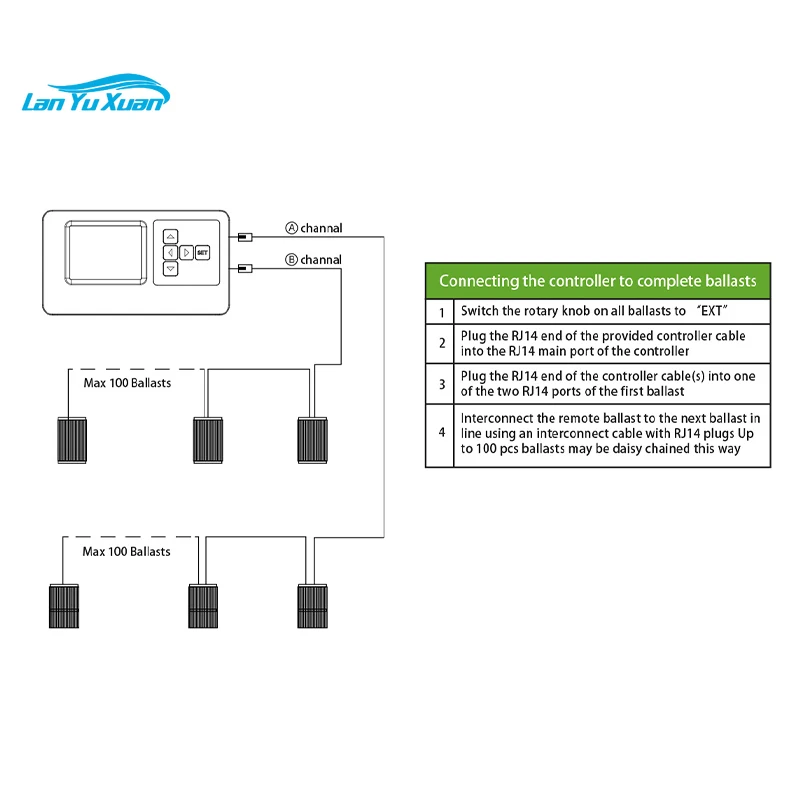 Lan Yu Xuan

SET

Ⓐ channal

Ⓑ channal

Max 100 Ballasts

Max 100 Ballasts

| Connecting the controller to complete ballasts | |
|---|---|
| 1 | Switch the rotary knob on all ballasts to "EXT" |
| 2 | Plug the RJ14 end of the provided controller cable into the RJ14 main port of the controller |
| 3 | Plug the RJ14 end of the controller cable(s) into one of the two RJ14 ports of the first ballast |
| 4 | Interconnect the remote ballast to the next ballast in line using an interconnect cable with RJ14 plugs Up to 100 pcs ballasts may be daisy chained this way |