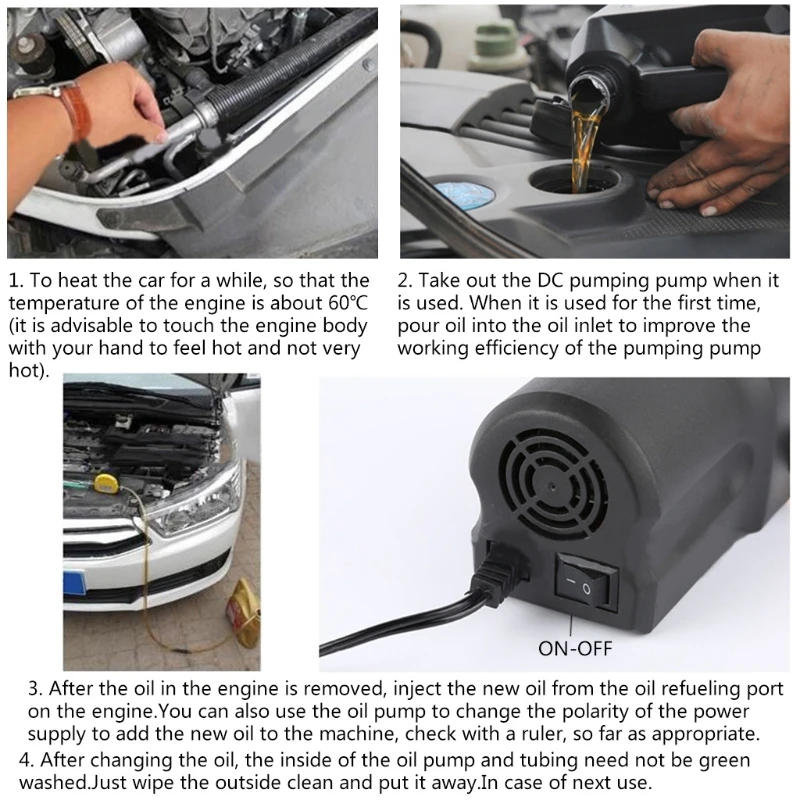 1. To heat the car for a while, so that the temperature of the engine is about 60℃ (it is advisable to touch the engine body with your hand to feel hot and not very hot).

2. Take out the DC pumping pump when it is used. When it is used for the first time, pour oil into the oil inlet to improve the working efficiency of the pumping pump

ON-OFF

3. After the oil in the engine is removed, inject the new oil from the oil refueling port on the engine.You can also use the oil pump to change the polarity of the power supply to add the new oil to the machine, check with a ruler, so far as appropriate.

4. After changing the oil, the inside of the oil pump and tubing need not be green washed.Just wipe the outside clean and put it away.In case of next use.