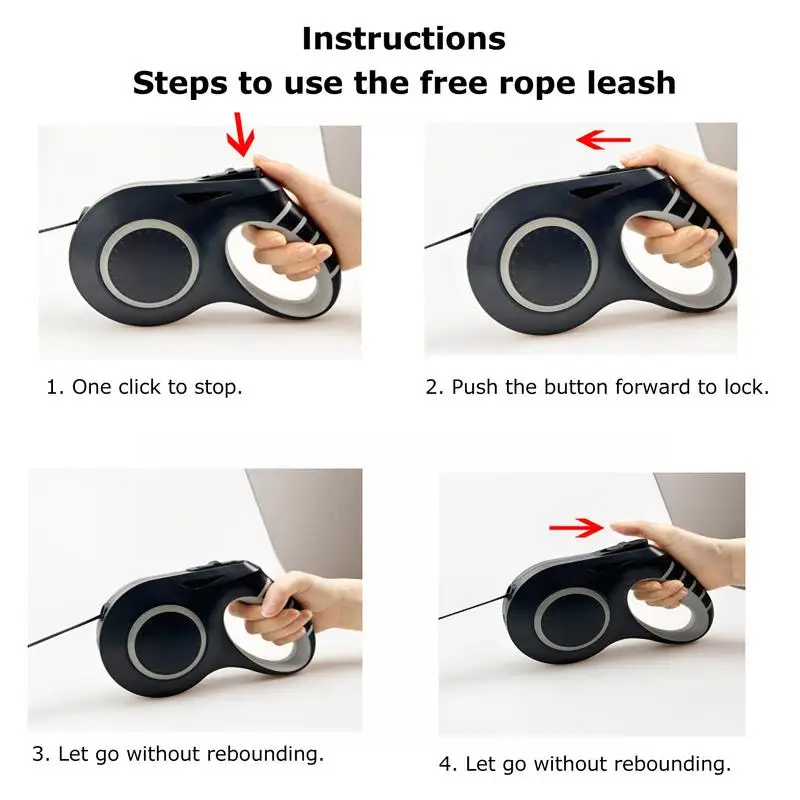 Instructions
Steps to use the free rope leash

1. One click to stop.

2. Push the button forward to lock.

3. Let go without rebounding.

4. Let go without rebounding.