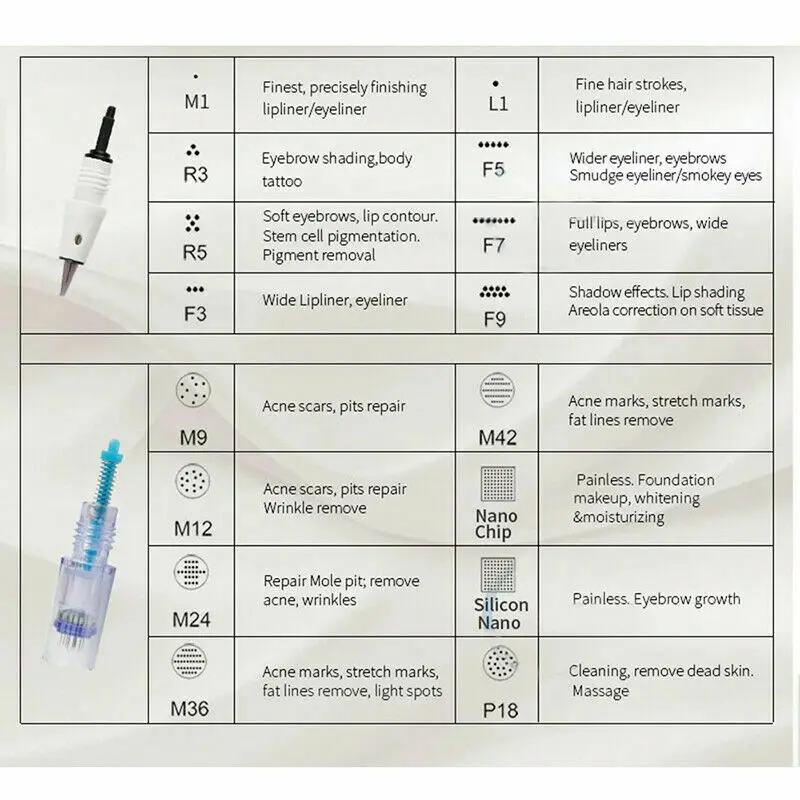 | M1 | Finest, precisely finishing lipliner/eyeliner | L1 | Fine hair strokes, lipliner/eyeliner |
|---|---|---|---|
| R3 | Eyebrow shading,body tattoo | F5 | Wider eyeliner, eyebrows Smudge eyeliner/smokey eyes |
| R5 | Soft eyebrows, lip contour. Stem cell pigmentation. Pigment removal | F7 | Full lips, eyebrows, wide eyeliners |
| F3 | Wide Lipliner, eyeliner | F9 | Shadow effects. Lip shading Areola correction on soft tissue |

| M9 | Acne scars, pits repair | M42 | Acne marks, stretch marks, fat lines remove |
|---|---|---|---|
| M12 | Acne scars, pits repair Wrinkle remove | Nano Chip | Painless. Foundation makeup, whitening &moisturizing |
| M24 | Repair Mole pit; remove acne, wrinkles | Silicon Nano | Painless. Eyebrow growth |
| M36 | Acne marks, stretch marks, fat lines remove, light spots | P18 | Cleaning, remove dead skin. Massage |