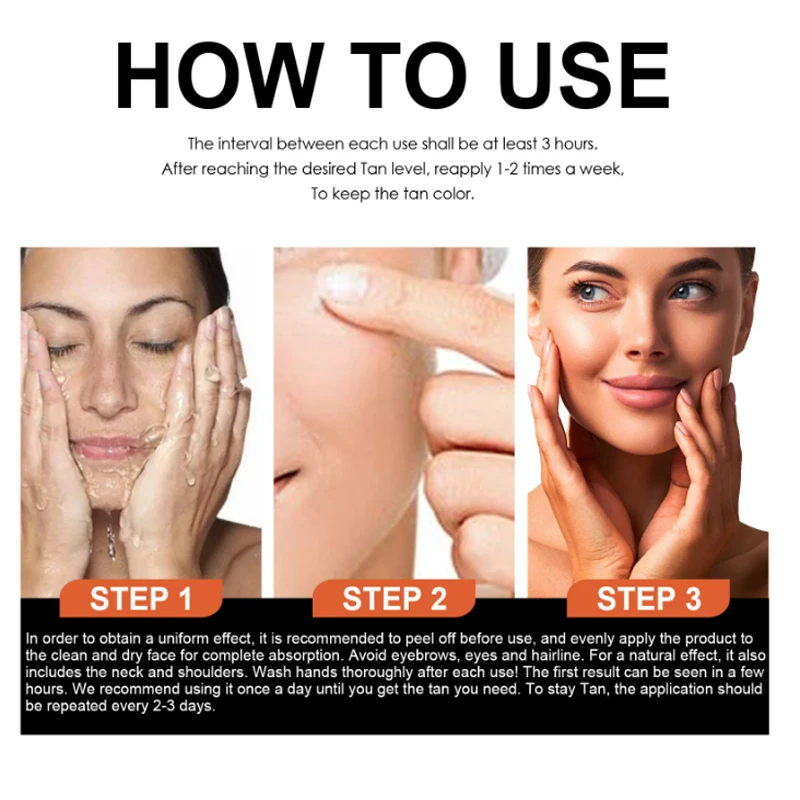 HOW TO USE

The interval between each use shall be at least 3 hours.
After reaching the desired Tan level, reapply 1-2 times a week,
To keep the tan color.

STEP 1

STEP 2

STEP 3

In order to obtain a uniform effect, it is recommended to peel off before use, and evenly apply the product to the clean and dry face for complete absorption. Avoid eyebrows, eyes and hairline. For a natural effect, it also includes the neck and shoulders. Wash hands thoroughly after each use! The first result can be seen in a few hours. We recommend using it once a day until you get the tan you need. To stay Tan, the application should be repeated every 2-3 days.