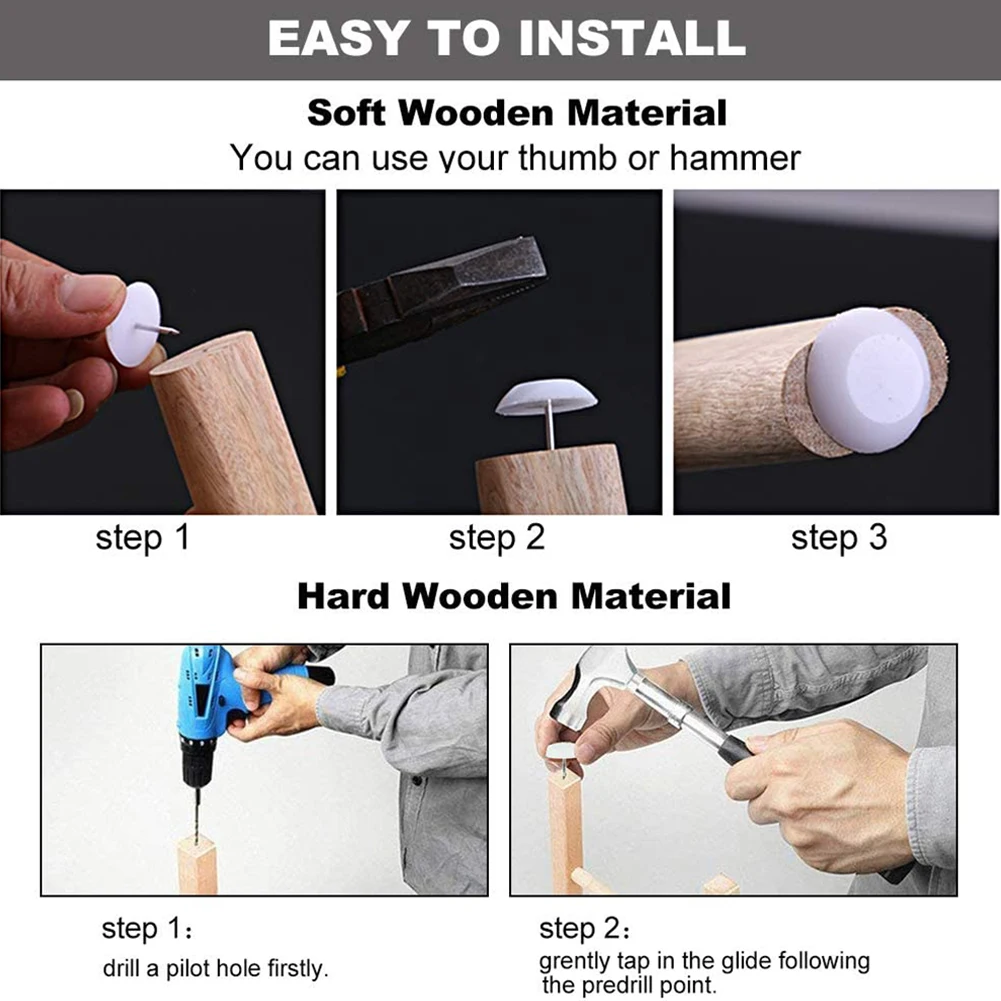 EASY TO INSTALL

Soft Wooden Material
You can use your thumb or hammer

step 1

step 2

step 3

Hard Wooden Material

step 1：
drill a pilot hole firstly.

step 2：
grently tap in the glide following the predrill point.