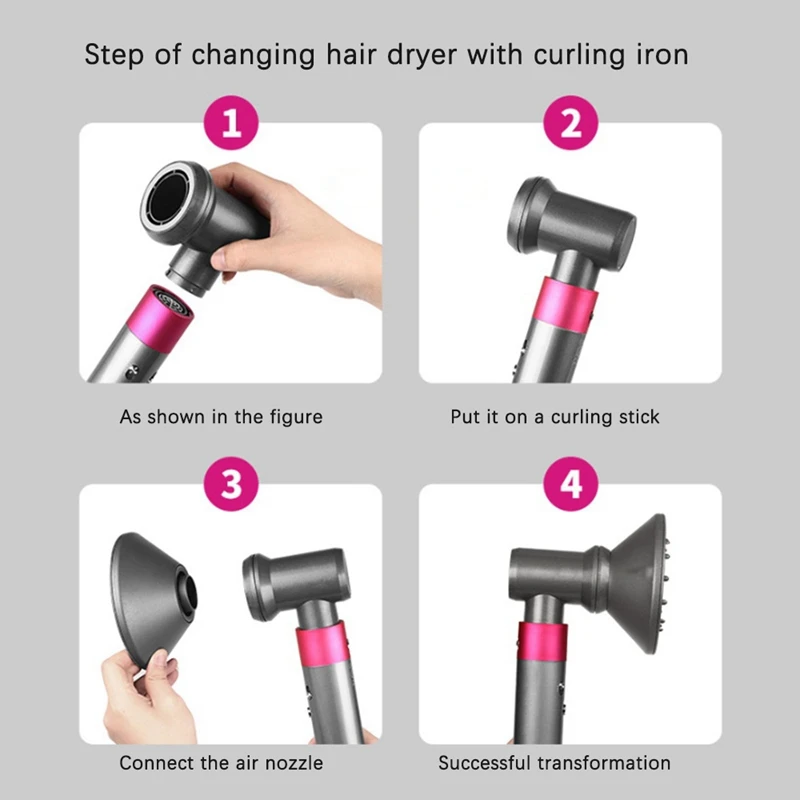 Step of changing hair dryer with curling iron

1

As shown in the figure

2

Put it on a curling stick

3

Connect the air nozzle

4

Successful transformation