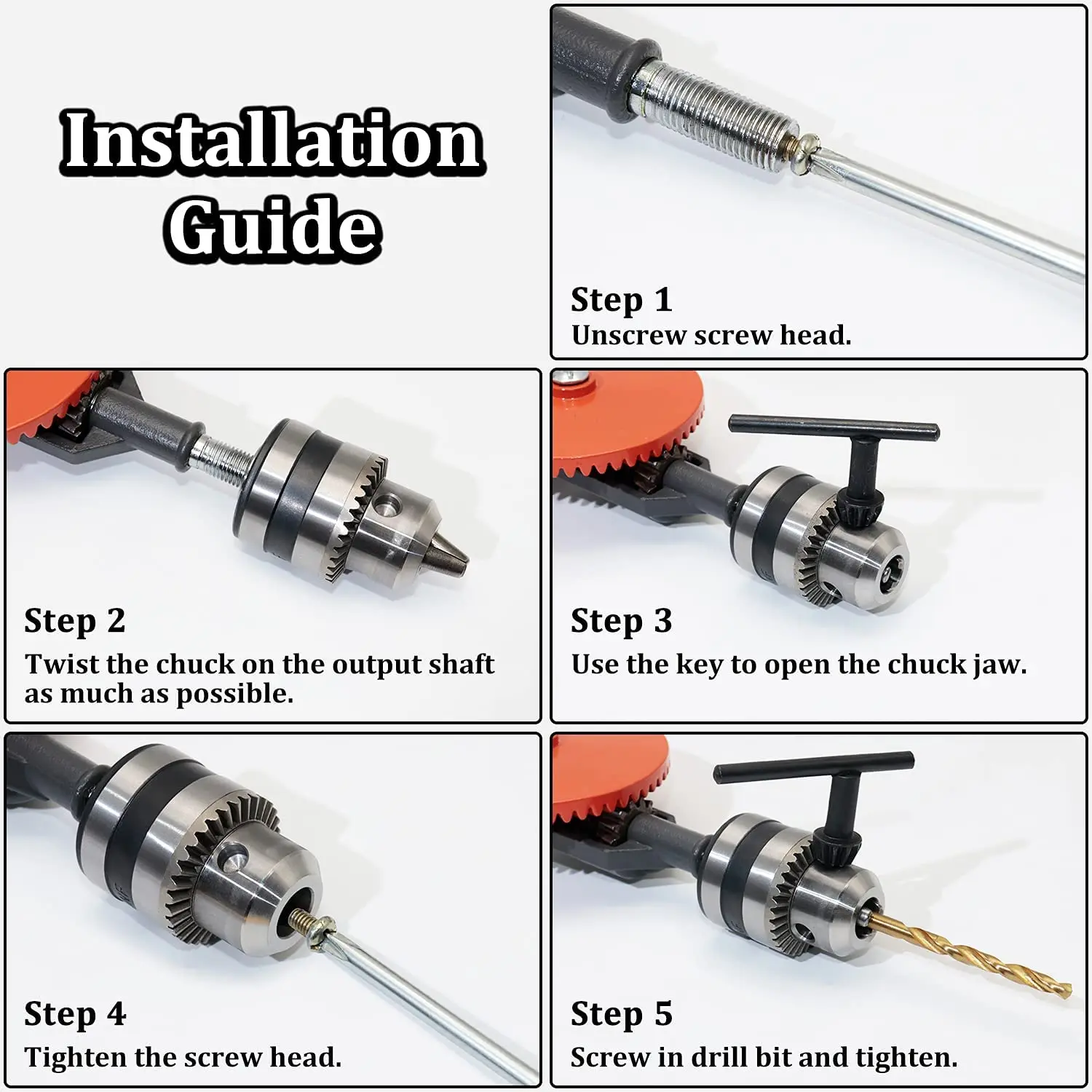 Installation Guide

Step 1
Unscrew screw head.

Step 2
Twist the chuck on the output shaft as much as possible.

Step 3
Use the key to open the chuck jaw.

Step 4
Tighten the screw head.

Step 5
Screw in drill bit and tighten.