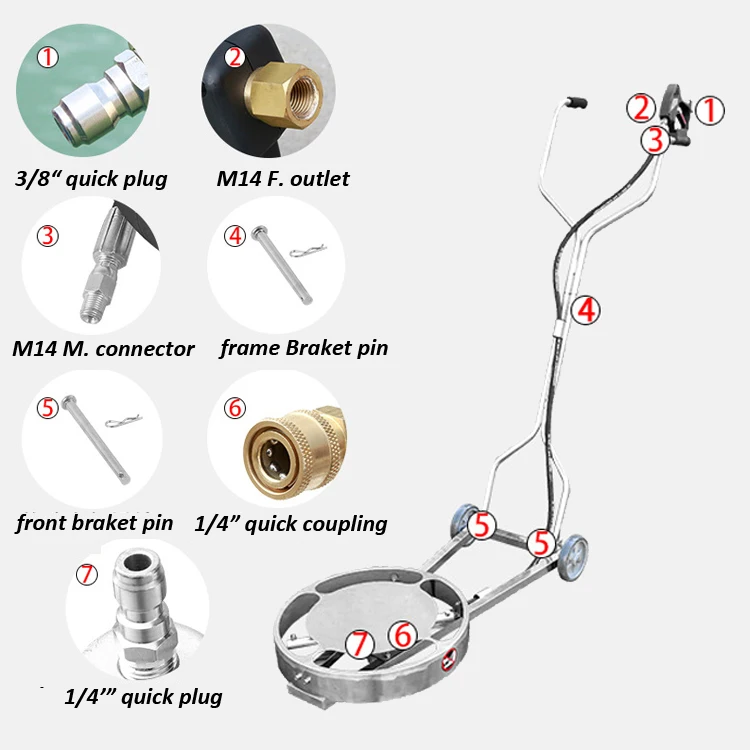 ①
3/8“ quick plug

②
M14 F. outlet

③
M14 M. connector

④
frame Braket pin

⑤
front braket pin

⑥
1/4” quick coupling

⑦
1/4’” quick plug

② ①
③
④
⑤ ⑤
⑦ ⑥