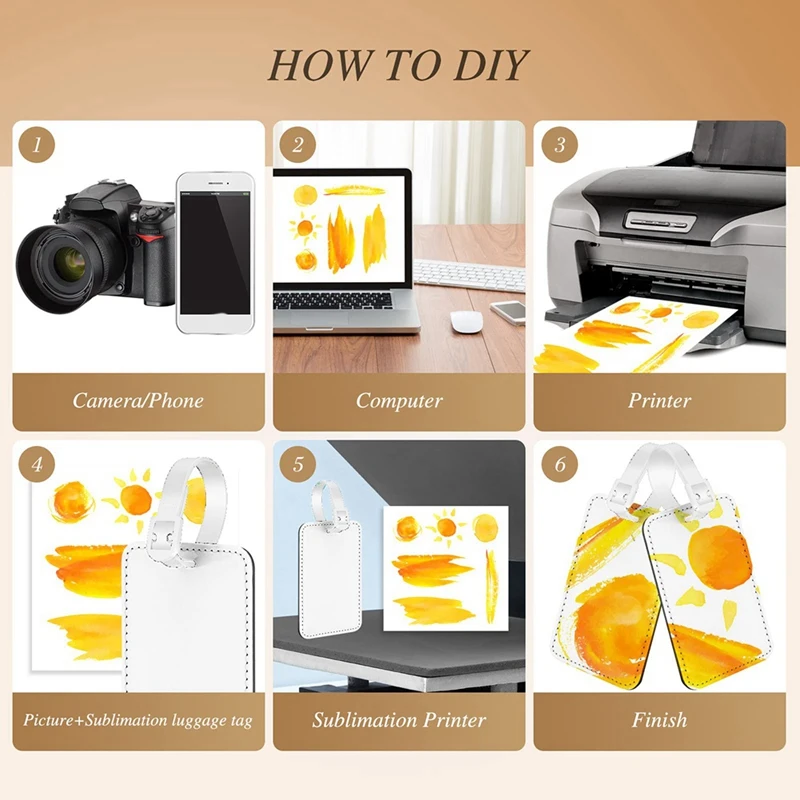 HOW TO DIY

1
Camera/Phone

2
Computer

3
Printer

4
Picture+Sublimation luggage tag

5
Sublimation Printer

6
Finish