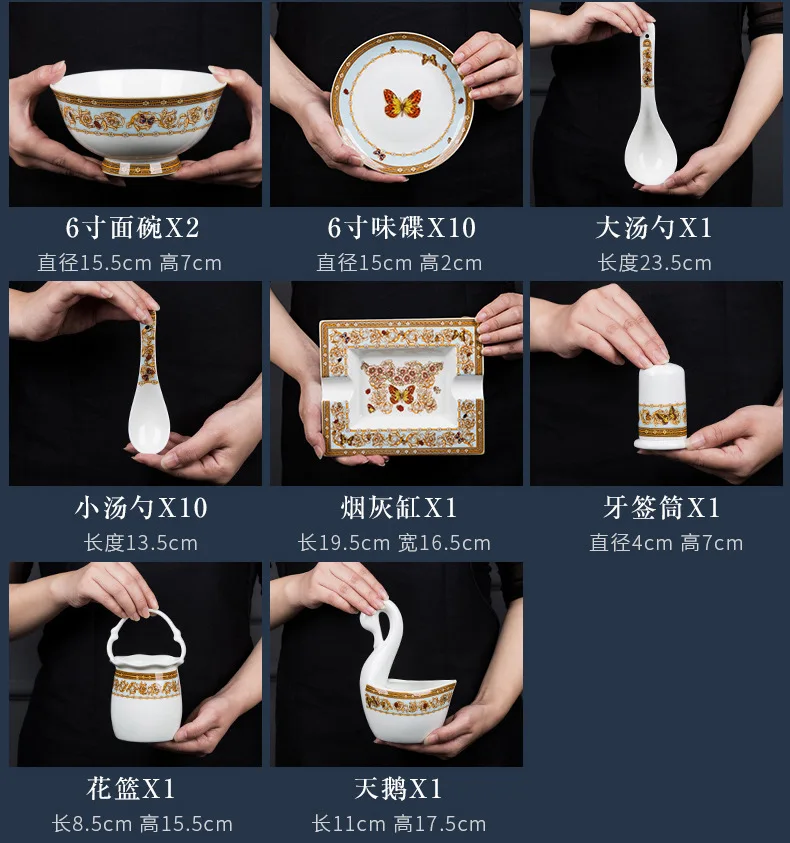 6寸面碗X2
直径15.5cm 高7cm

6寸味碟X10
直径15cm 高2cm

大汤勺X1
长度23.5cm

小汤勺X10
长度13.5cm

烟灰缸X1
长19.5cm 宽16.5cm

牙签筒X1
直径4cm 高7cm

花篮X1
长8.5cm 高15.5cm

天鹅X1
长11cm 高17.5cm