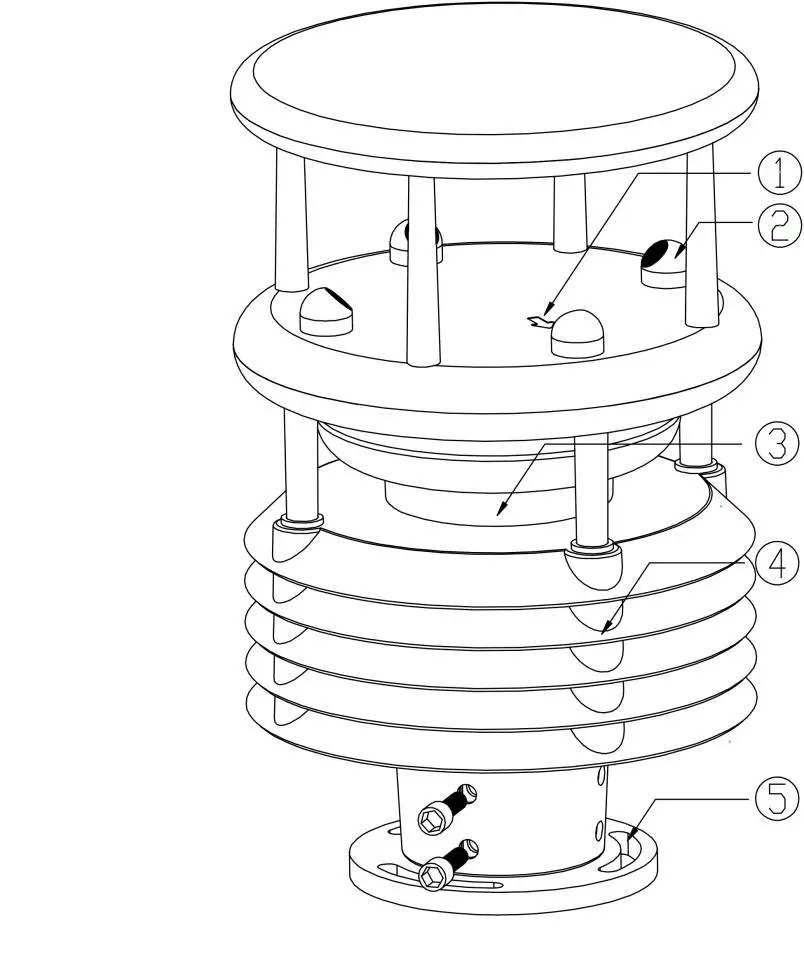 ①
②
③
④
⑤