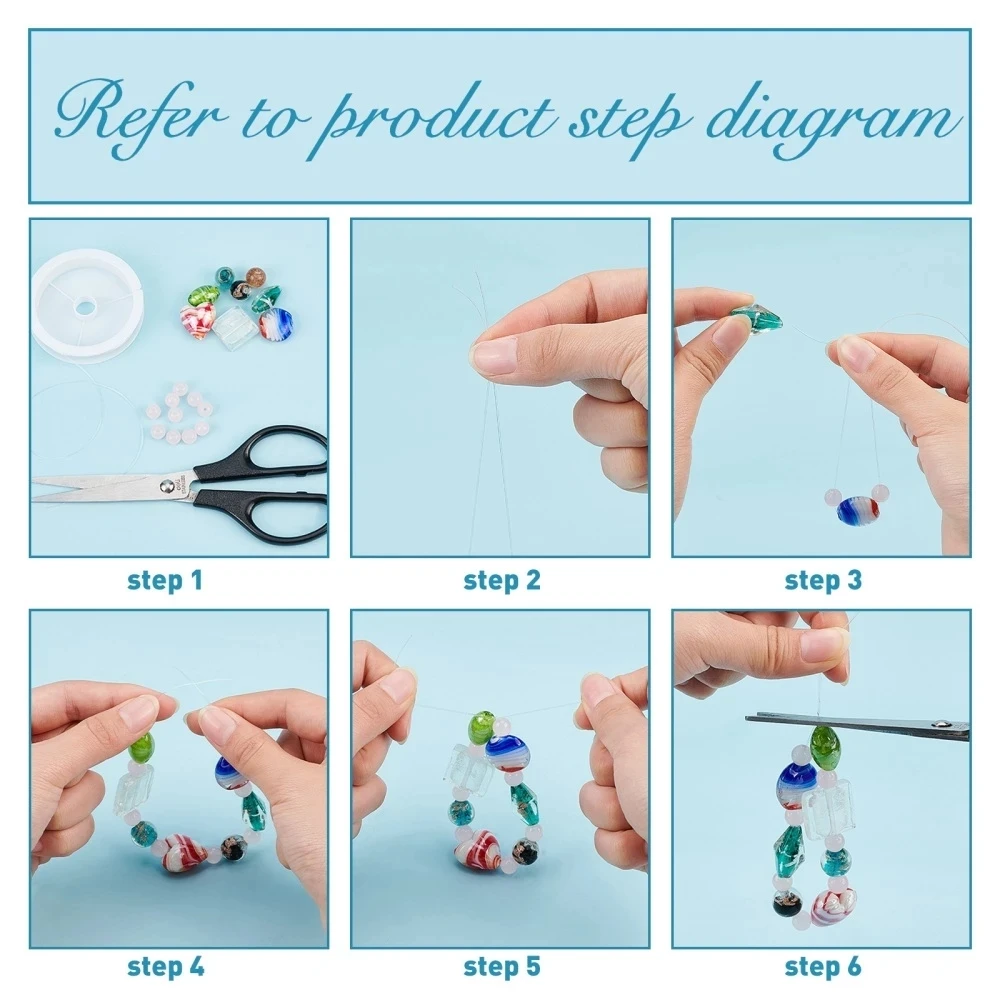 Refer to product step diagram

step 1

step 2

step 3

step 4

step 5

step 6