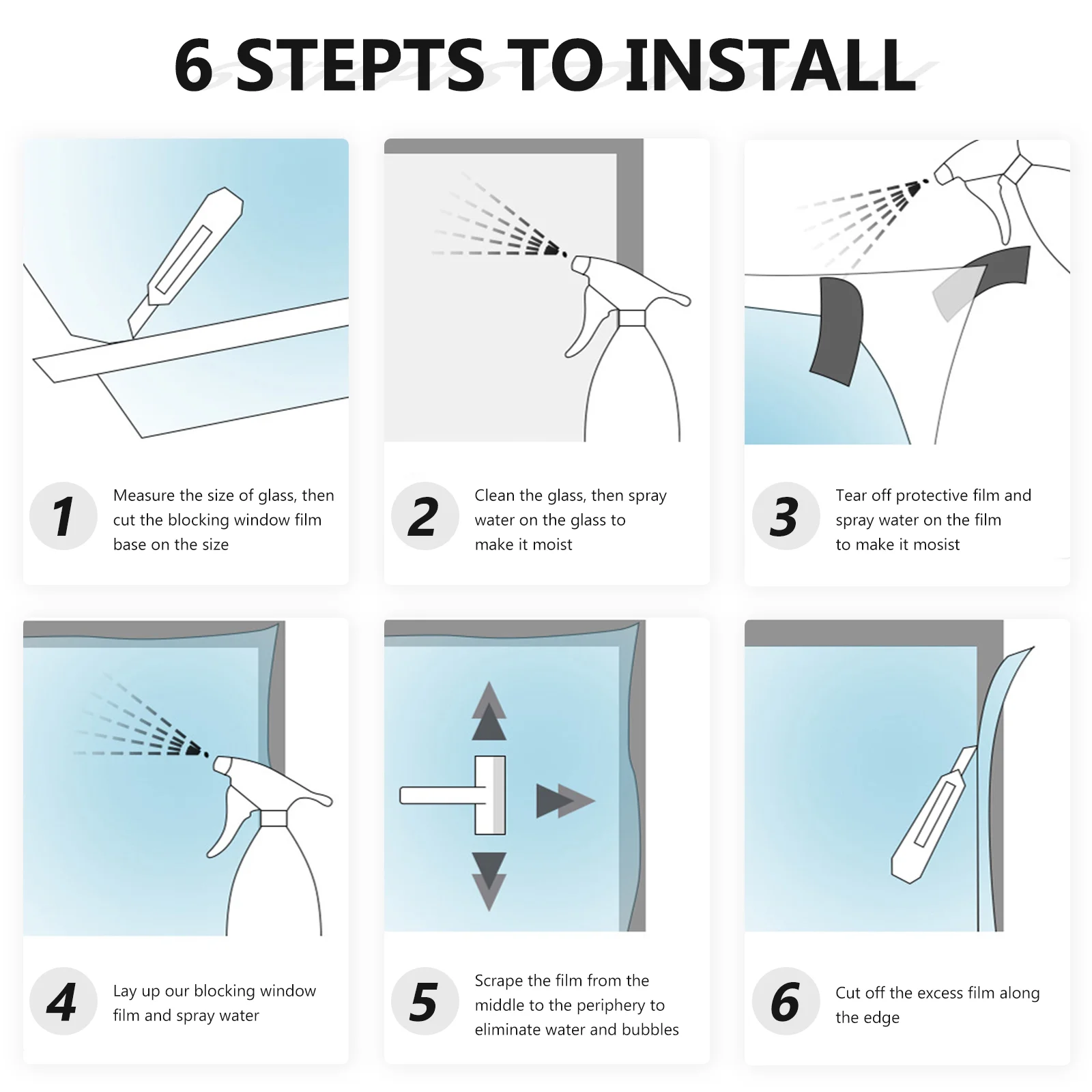 6 STEPTS TO INSTALL

1 Measure the size of glass, then cut the blocking window film base on the size

2 Clean the glass, then spray water on the glass to make it moist

3 Tear off protective film and spray water on the film to make it mosist

4 Lay up our blocking window film and spray water

5 Scrape the film from the middle to the periphery to eliminate water and bubbles

6 Cut off the excess film along the edge