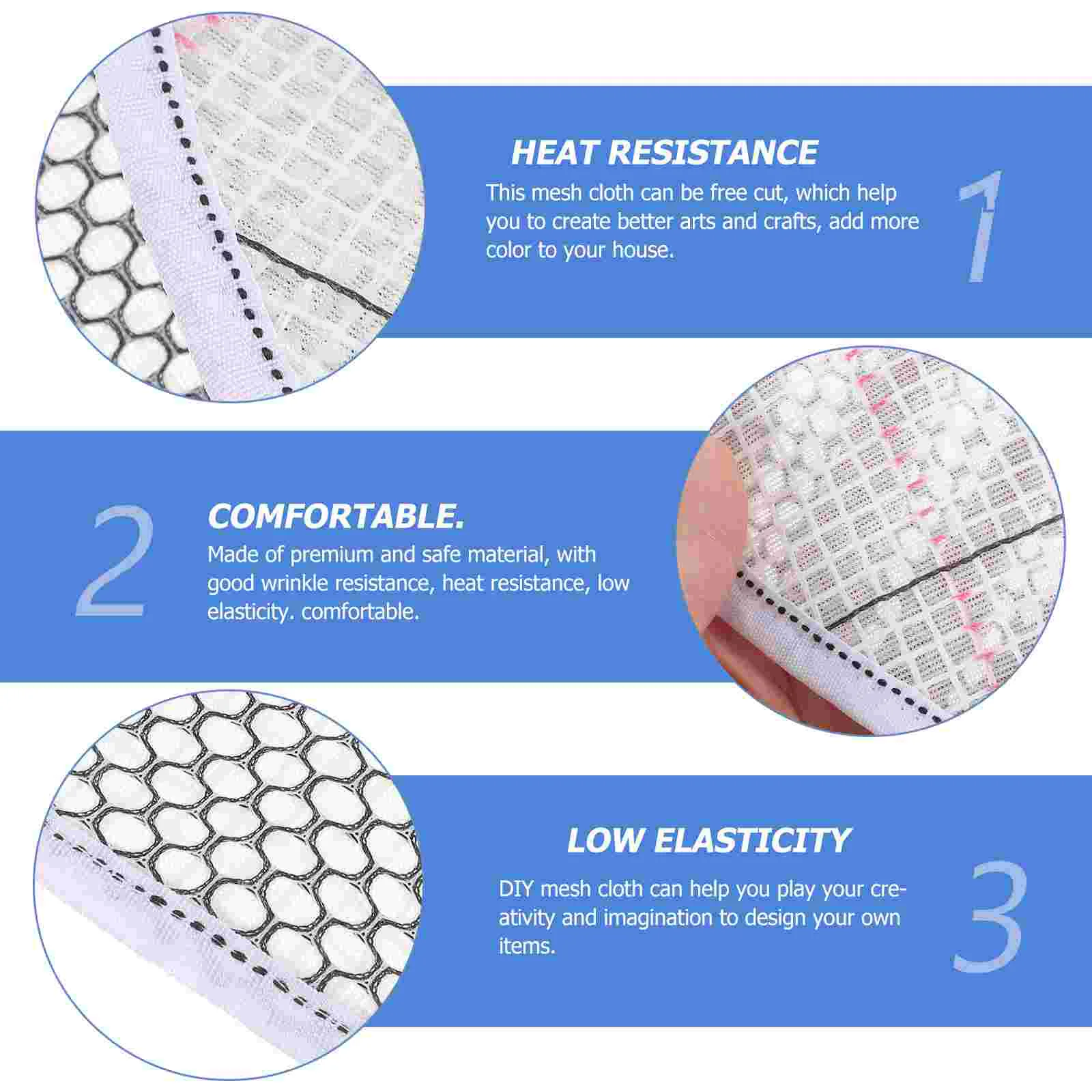 HEAT RESISTANCE

This mesh cloth can be free cut, which help you to create better arts and crafts, add more color to your house.

1

2

COMFORTABLE.

Made of premium and safe material, with good wrinkle resistance, heat resistance, low elasticity. comfortable.

LOW ELASTICITY

DIY mesh cloth can help you play your creativity and imagination to design your own items.

3