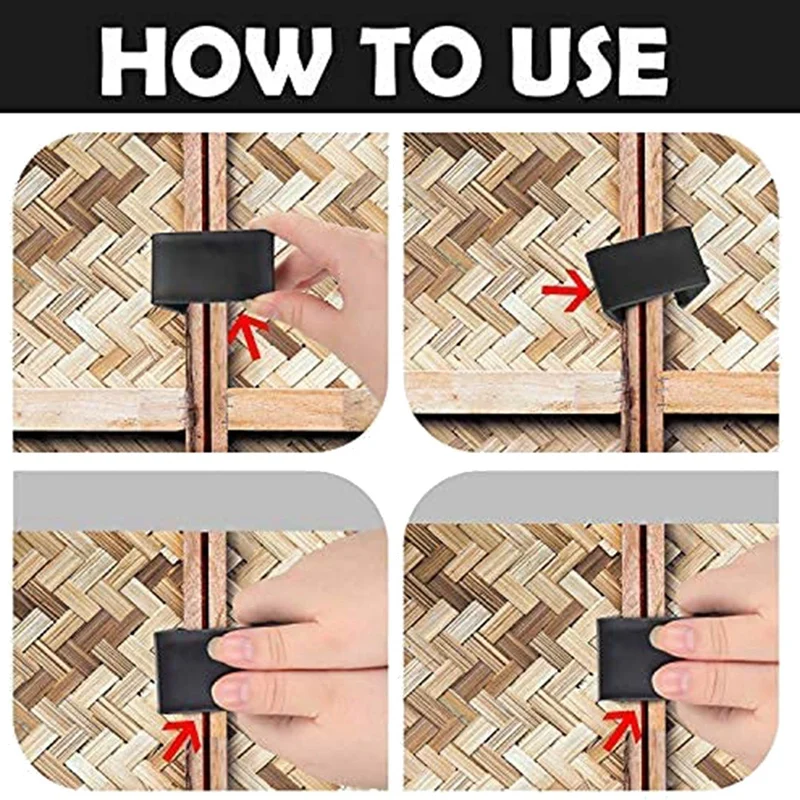 HOW TO USE