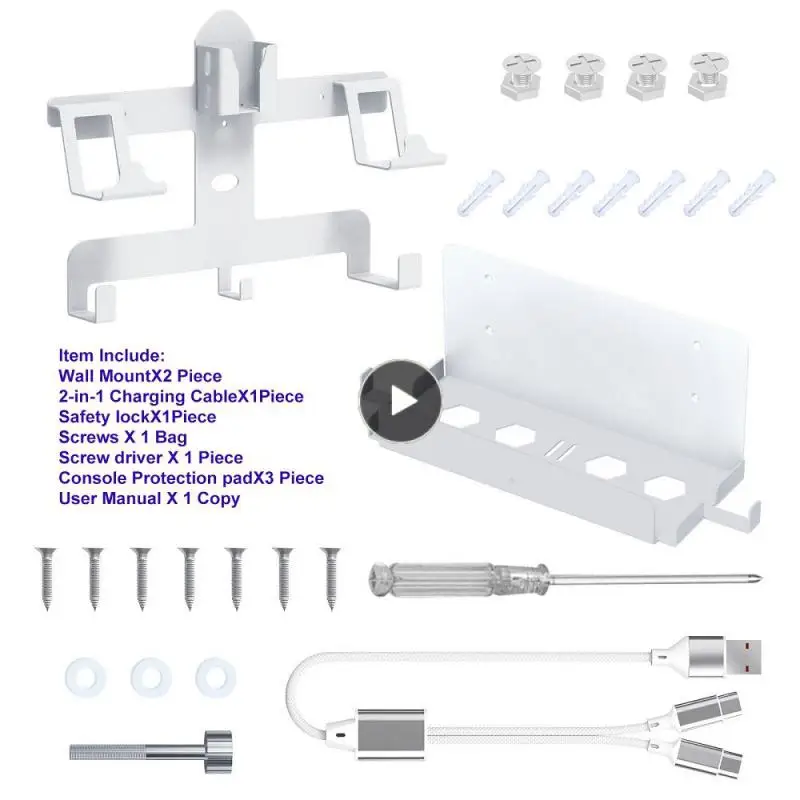 Item Include:
Wall MountX2 Piece
2-in-1 Charging CableX1Piece
Safety lockX1Piece
Screws X 1 Bag
Screw driver X 1 Piece
Console Protection padX3 Piece
User Manual X 1 Copy