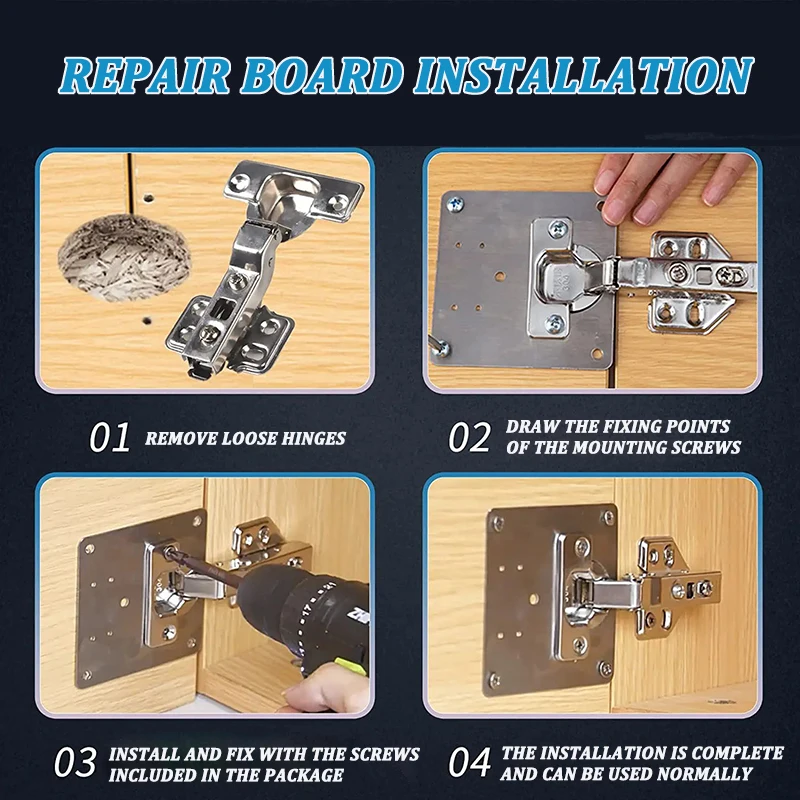 REPAIR BOARD INSTALLATION

01 REMOVE LOOSE HINGES

02 DRAW THE FIXING POINTS OF THE MOUNTING SCREWS

03 INSTALL AND FIX WITH THE SCREWS INCLUDED IN THE PACKAGE

04 THE INSTALLATION IS COMPLETE AND CAN BE USED NORMALLY