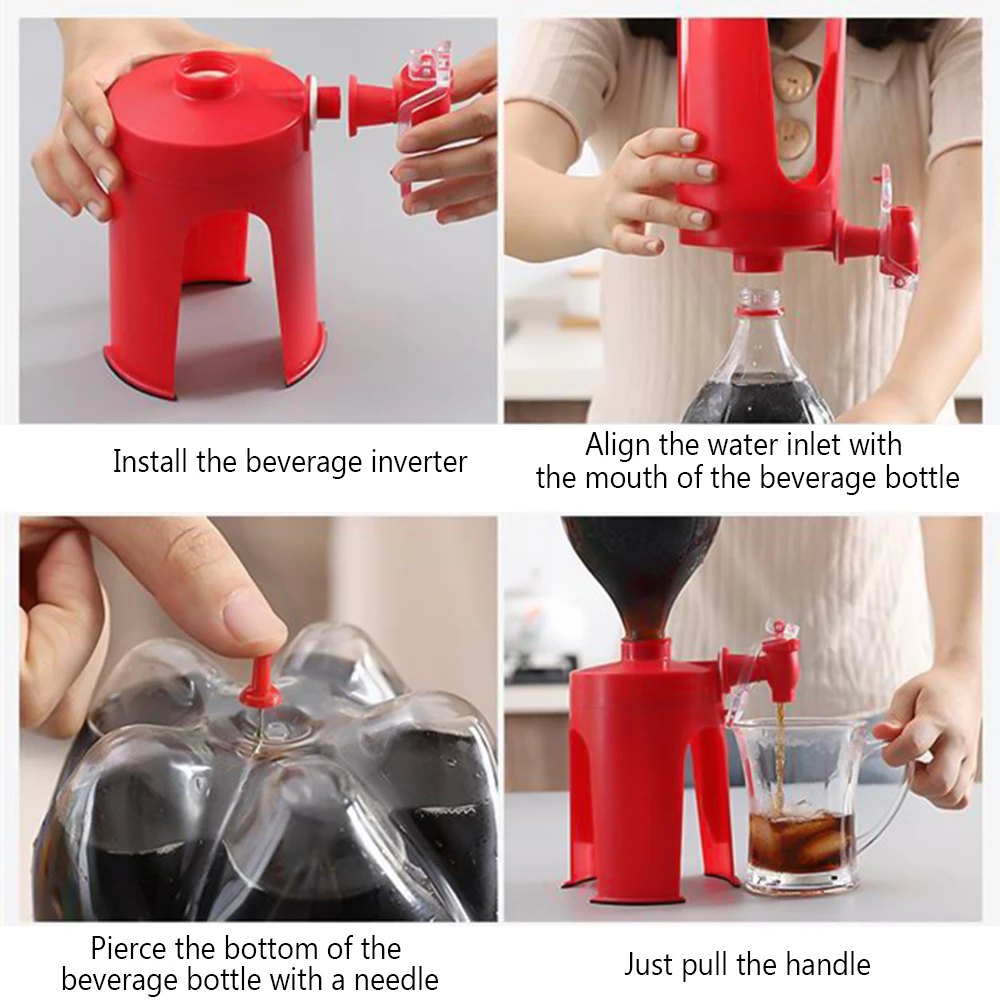 Install the beverage inverter

Align the water inlet with the mouth of the beverage bottle

Pierce the bottom of the beverage bottle with a needle

Just pull the handle