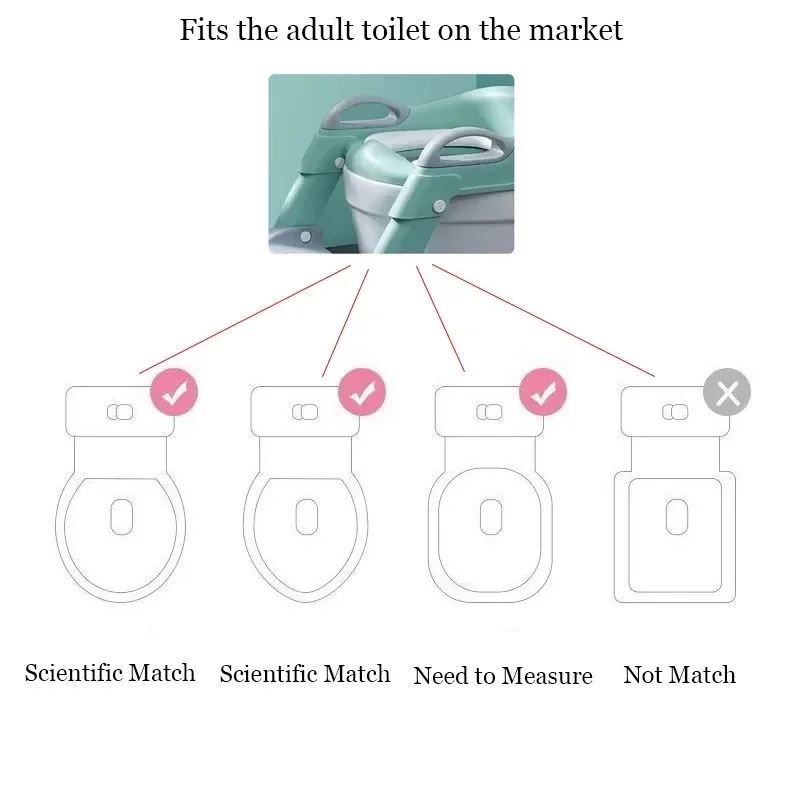 Fits the adult toilet on the market

Scientific Match

Scientific Match

Need to Measure

Not Match