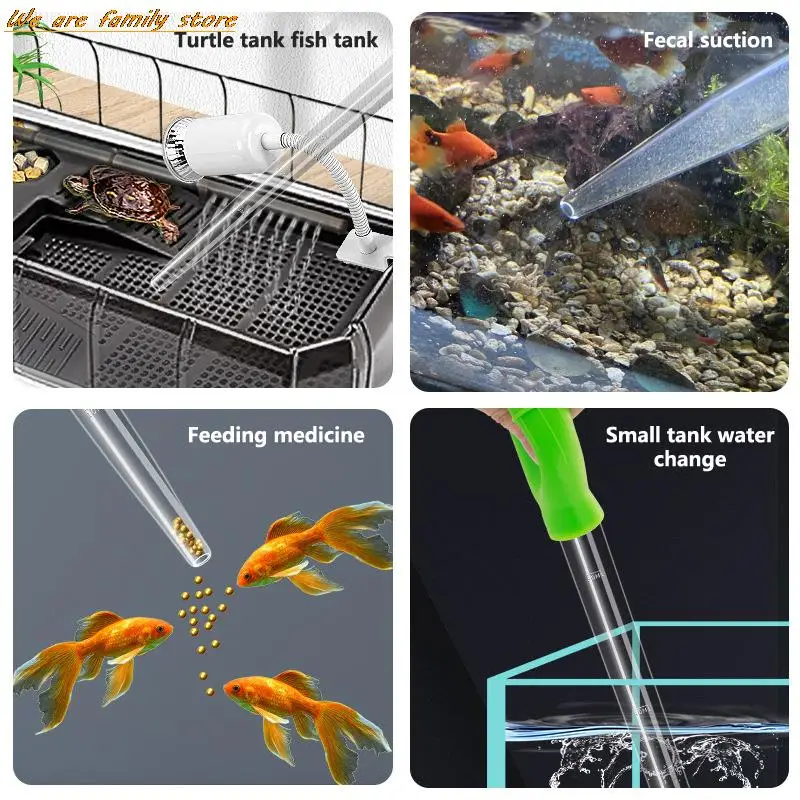 We are family store

Turtle tank fish tank

Fecal suction

Feeding medicine

Small tank water change