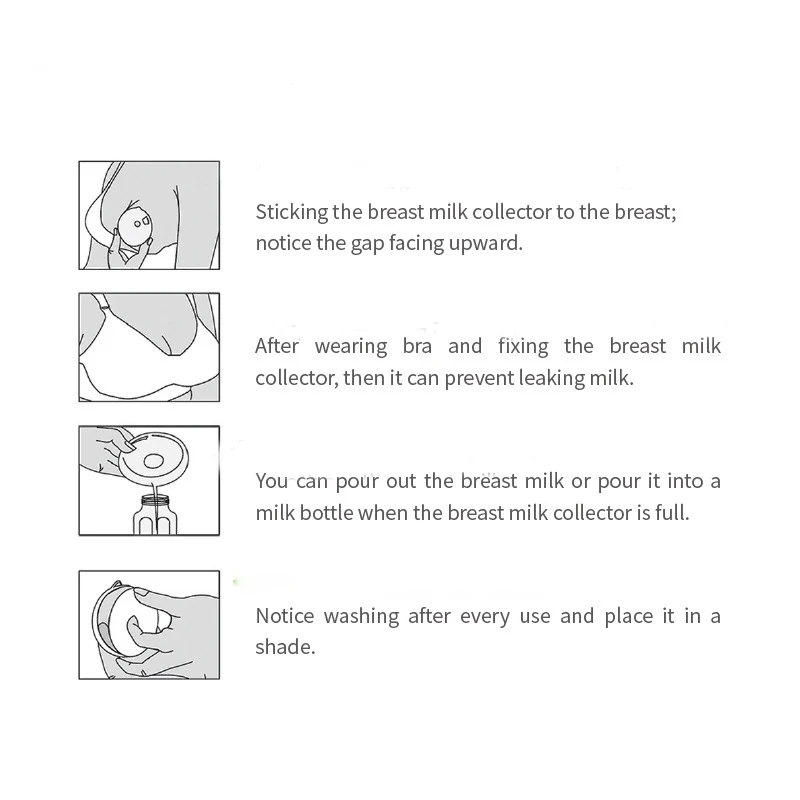 Sticking the breast milk collector to the breast; notice the gap facing upward.

After wearing bra and fixing the breast milk collector, then it can prevent leaking milk.

You can pour out the breast milk or pour it into a milk bottle when the breast milk collector is full.

Notice washing after every use and place it in a shade.