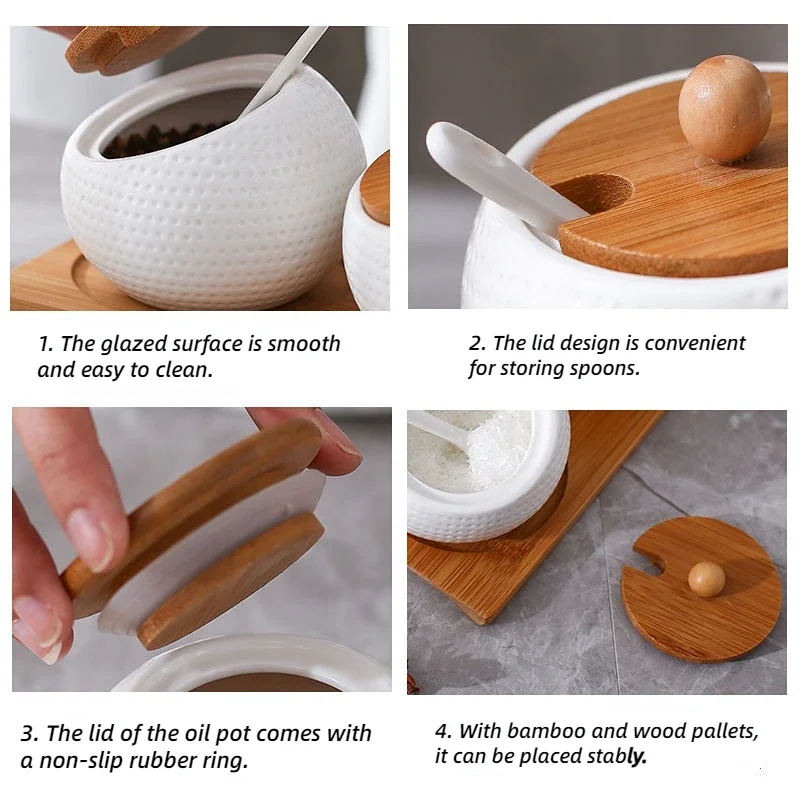 1. The glazed surface is smooth and easy to clean.

2. The lid design is convenient for storing spoons.

3. The lid of the oil pot comes with a non-slip rubber ring.

4. With bamboo and wood pallets, it can be placed stably.