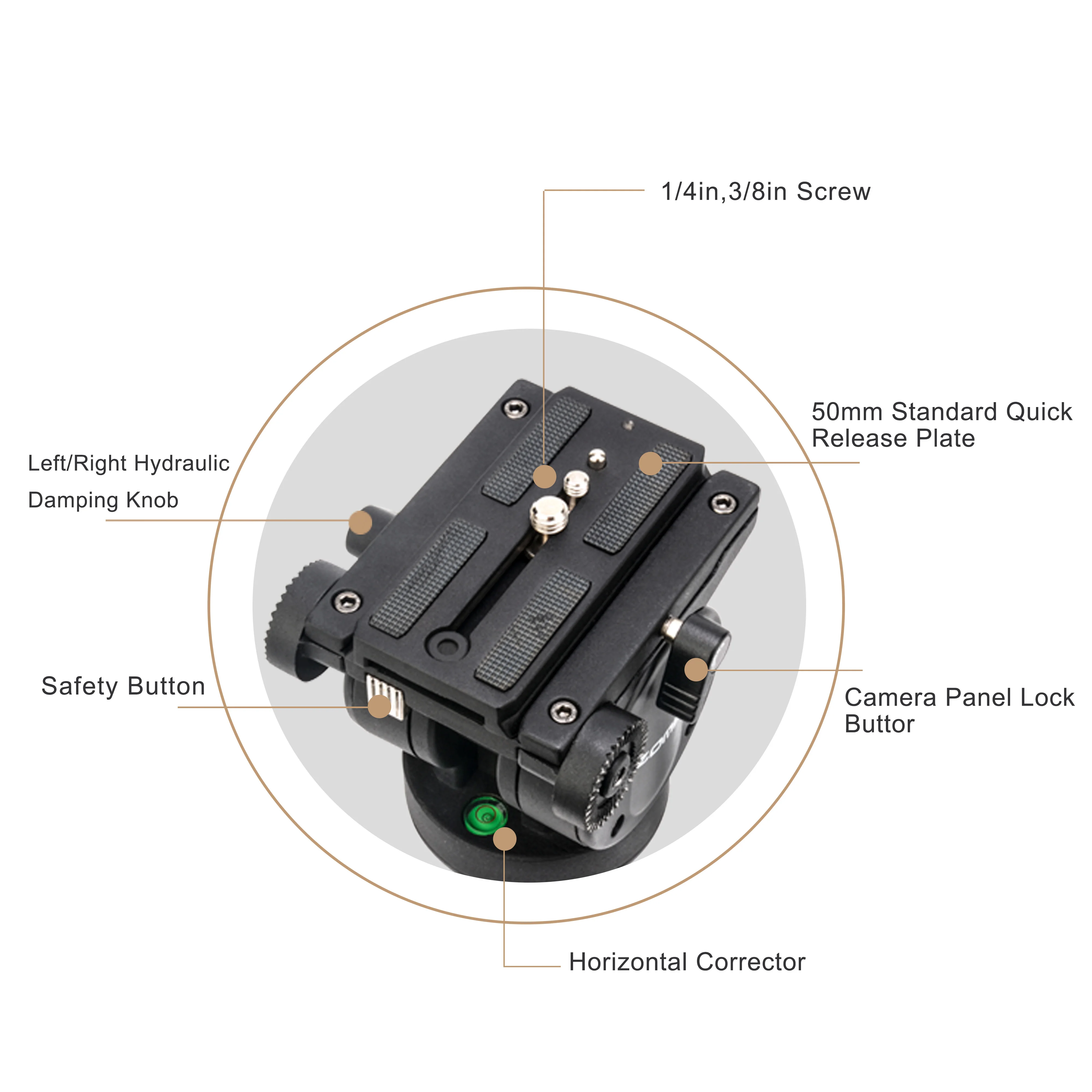 1/4in,3/8in Screw

50mm Standard Quick Release Plate

Left/Right Hydraulic Damping Knob

Safety Button

Camera Panel Lock Buttor

Horizontal Corrector