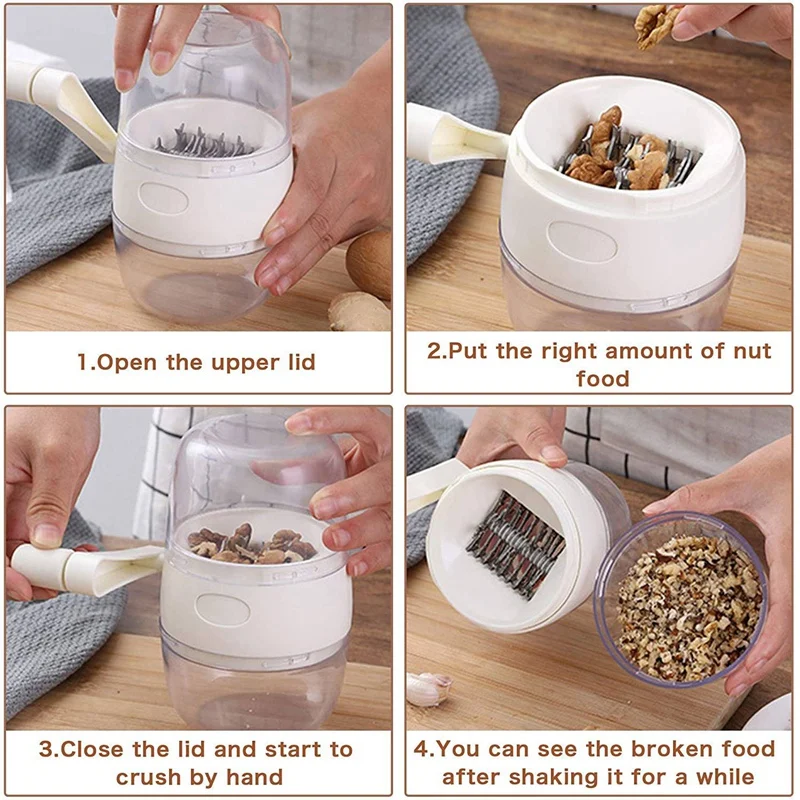 1.Open the upper lid

2.Put the right amount of nut food

3.Close the lid and start to crush by hand

4.You can see the broken food after shaking it for a while