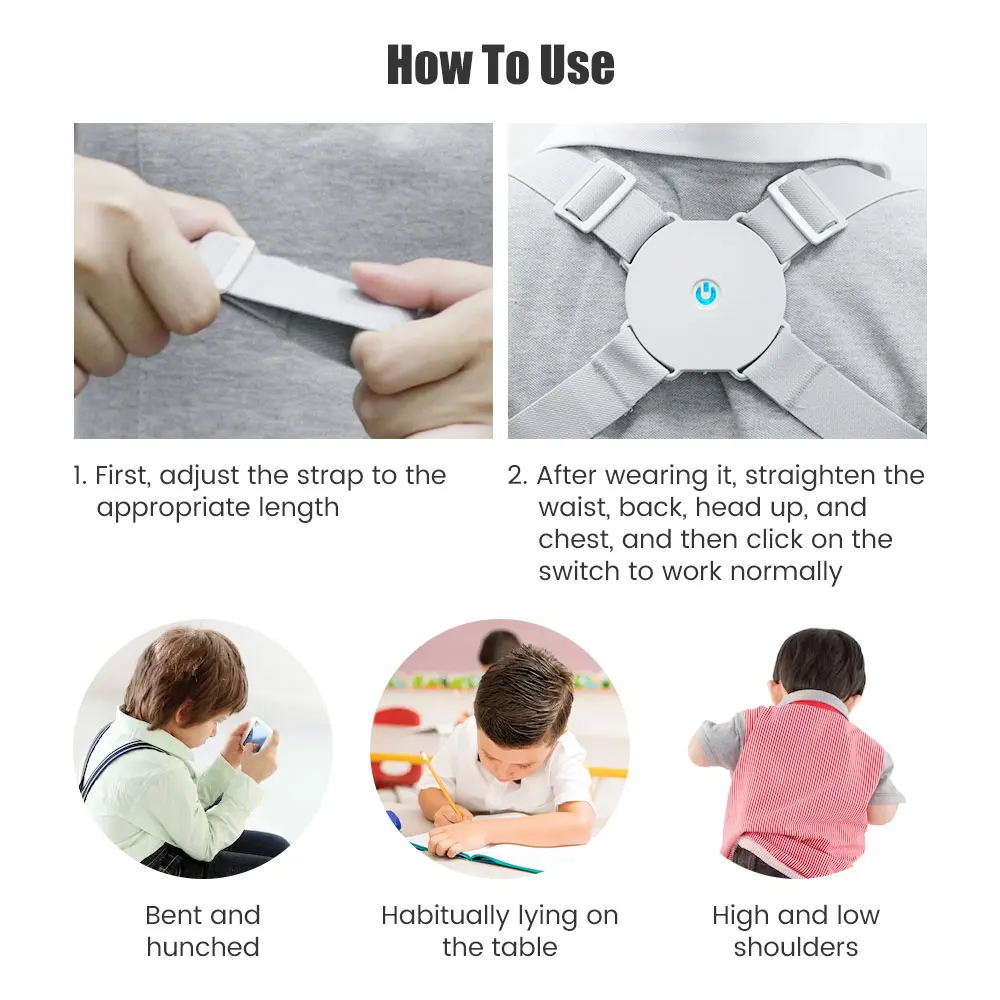 How To Use

1. First, adjust the strap to the appropriate length

2. After wearing it, straighten the waist, back, head up, and chest, and then click on the switch to work normally

Bent and hunched

Habitually lying on the table

High and low shoulders